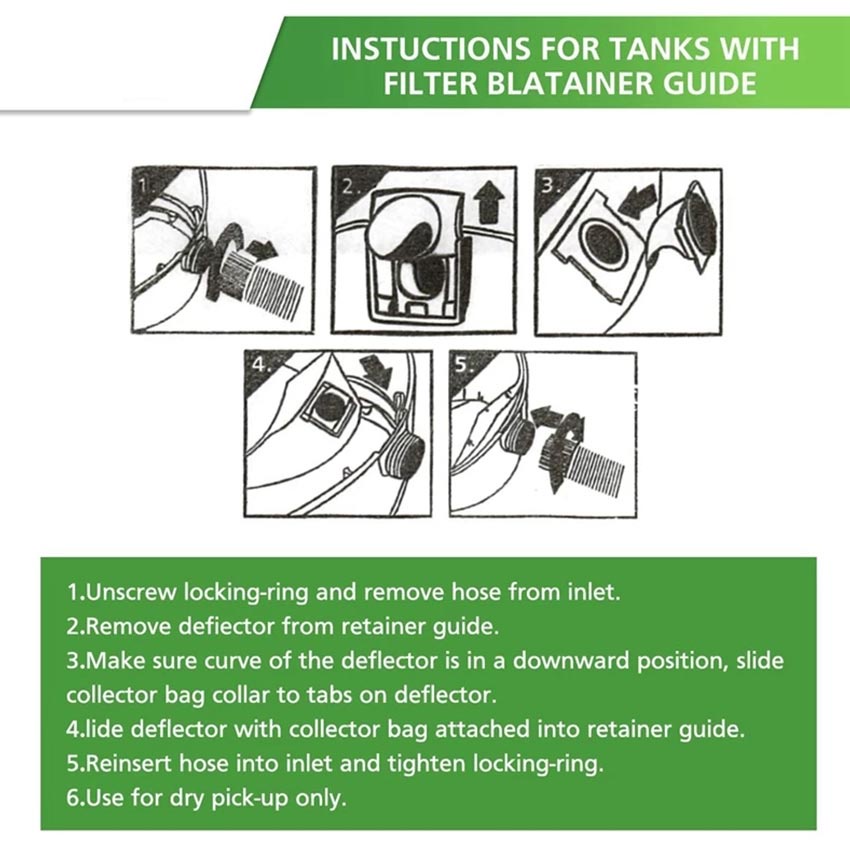 INSTUCTIONS FOR TANKS WITH FILTER BLATAINER GUIDE

1.

2.

3.

4.

5.

1.Unscrew locking-ring and remove hose from inlet.
2.Remove defiector from retainer guide.
3.Make sure curve of the deflector is in a downward position, slide collector bag collar to tabs on deflector.
4.lide deflector with collector bag attached into retainer guide.
5.Reinsert hose into inlet and tighten locking-ring.
6.Use for dry pick-up only.