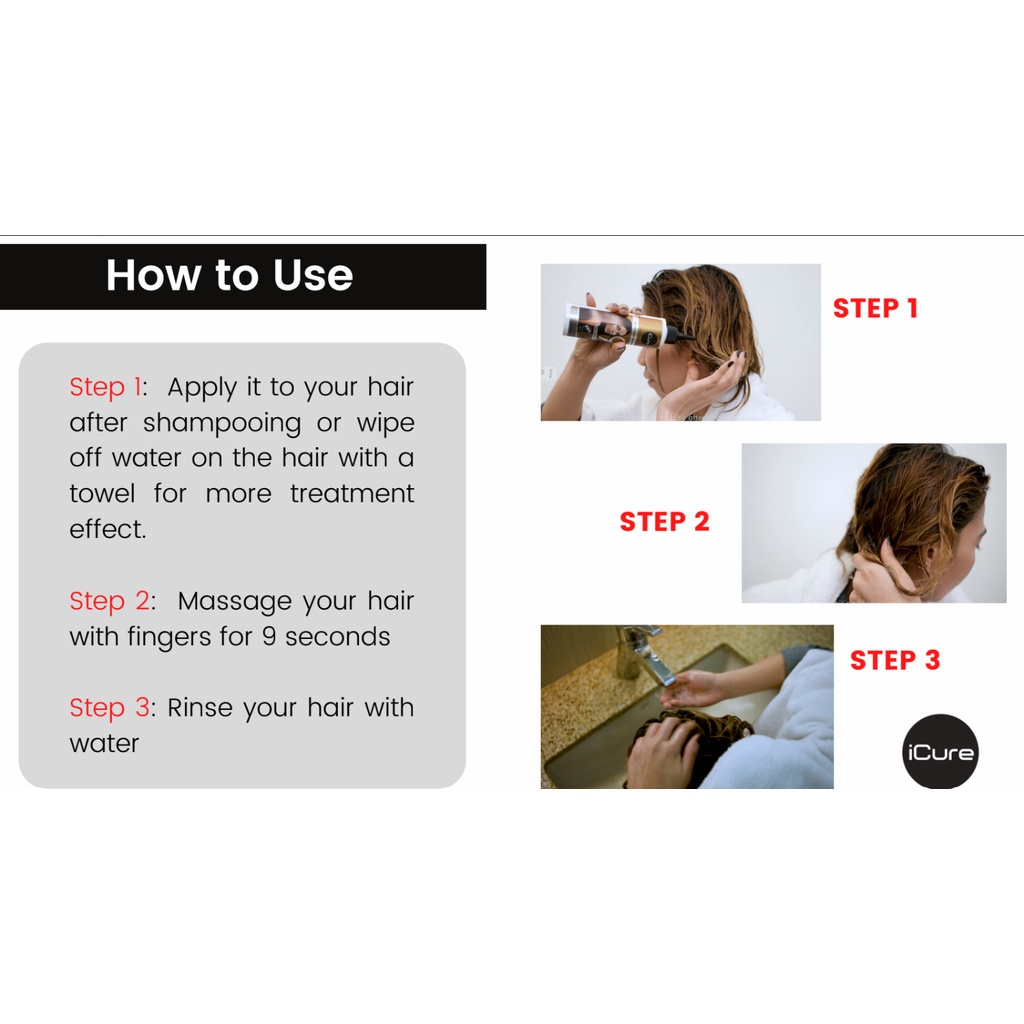 How to Use

Step 1: Apply it to your hair after shampooing or wipe off water on the hair with a towel for more treatment effect.

Step 2: Massage your hair with fingers for 9 seconds

Step 3: Rinse your hair with water

STEP 1

STEP 2

STEP 3

iCure