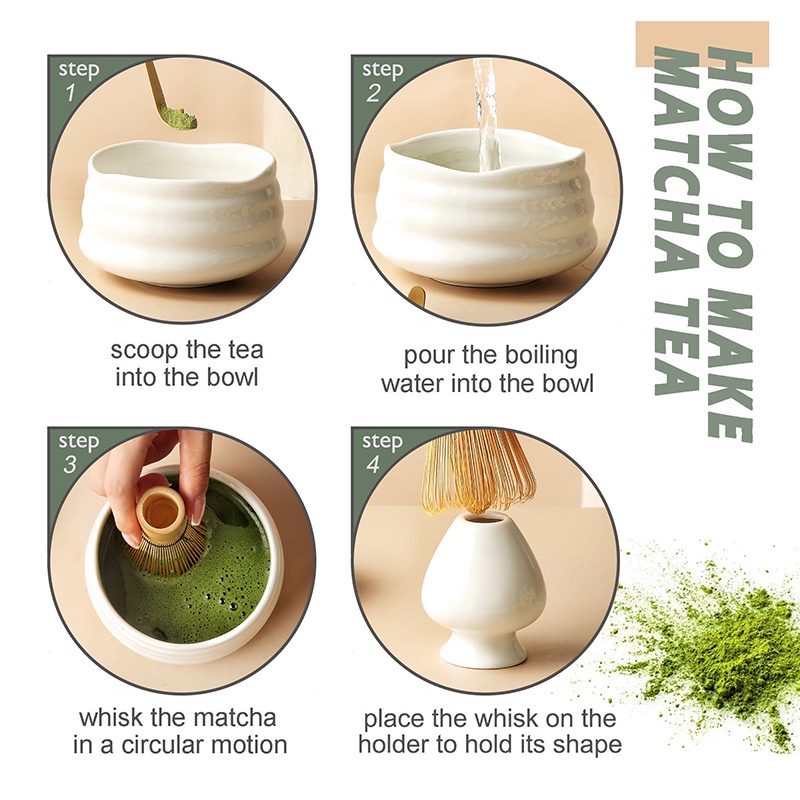 HOW TO MAKE MATCHA TEA

step 1
scoop the tea into the bowl

step 2
pour the boiling water into the bowl

step 3
whisk the matcha in a circular motion

step 4
place the whisk on the holder to hold its shape