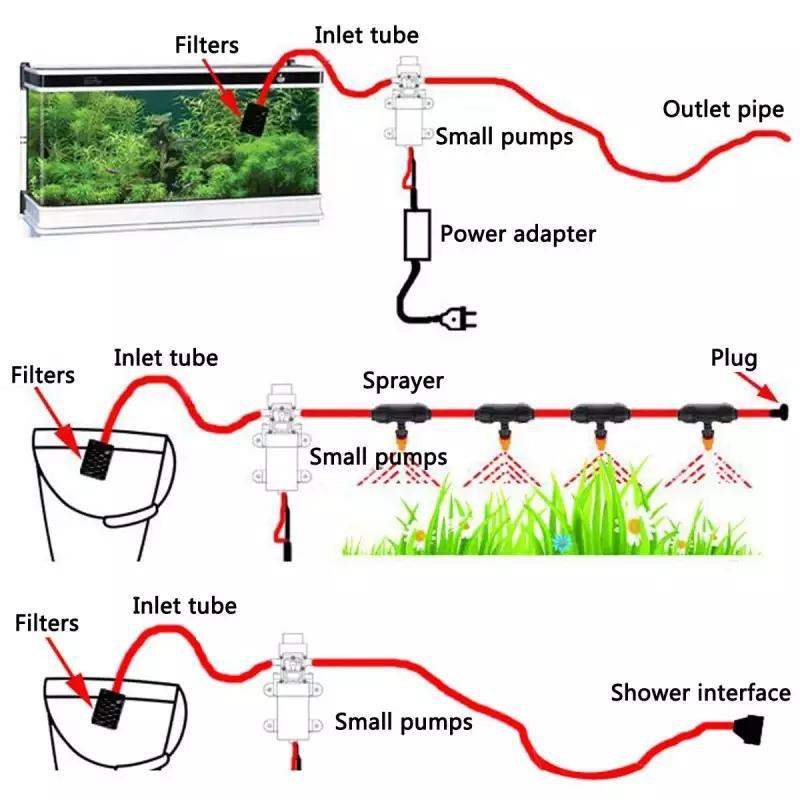 Filters
Inlet tube
Outlet pipe
Small pumps
Power adapter

Filters
Inlet tube
Sprayer
Plug
Small pumps

Filters
Inlet tube
Small pumps
Shower interface