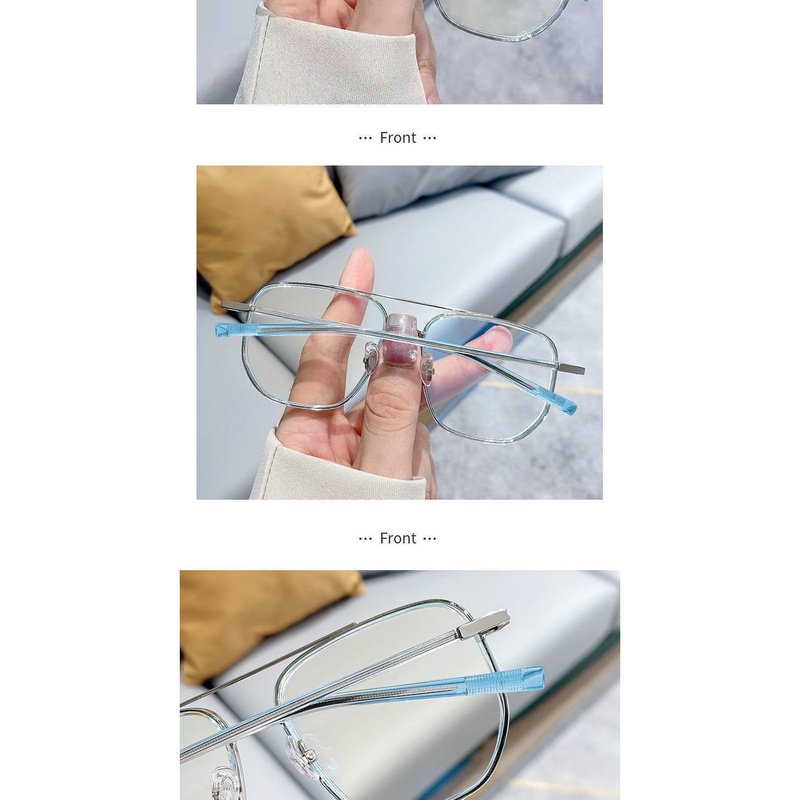 ··· Front ···

··· Front ···