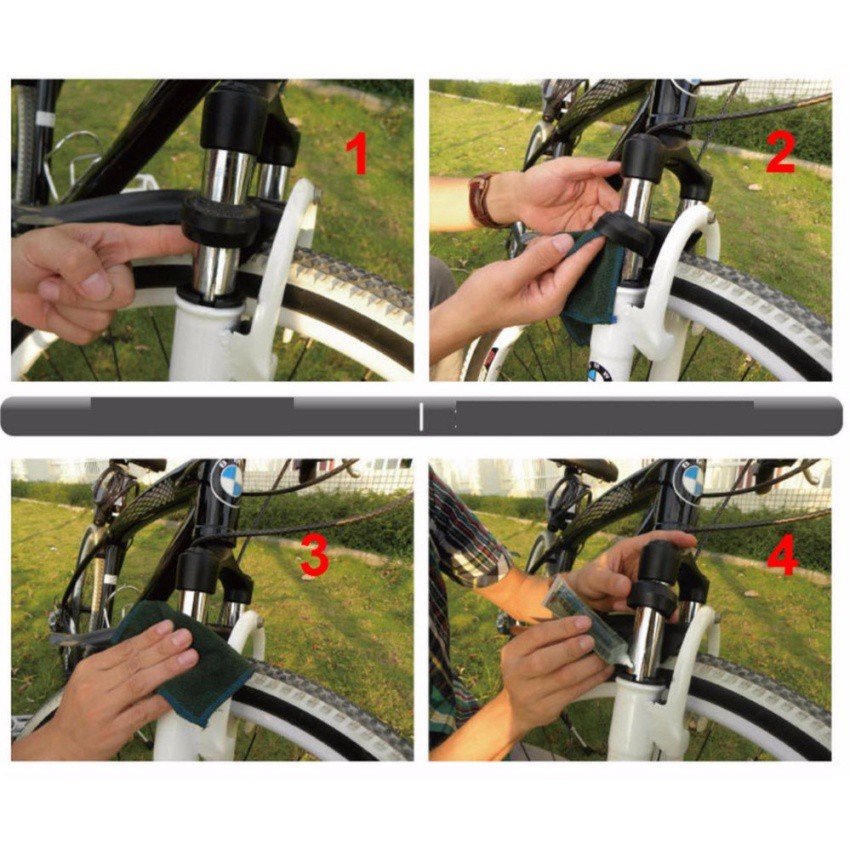 1

2

3

4