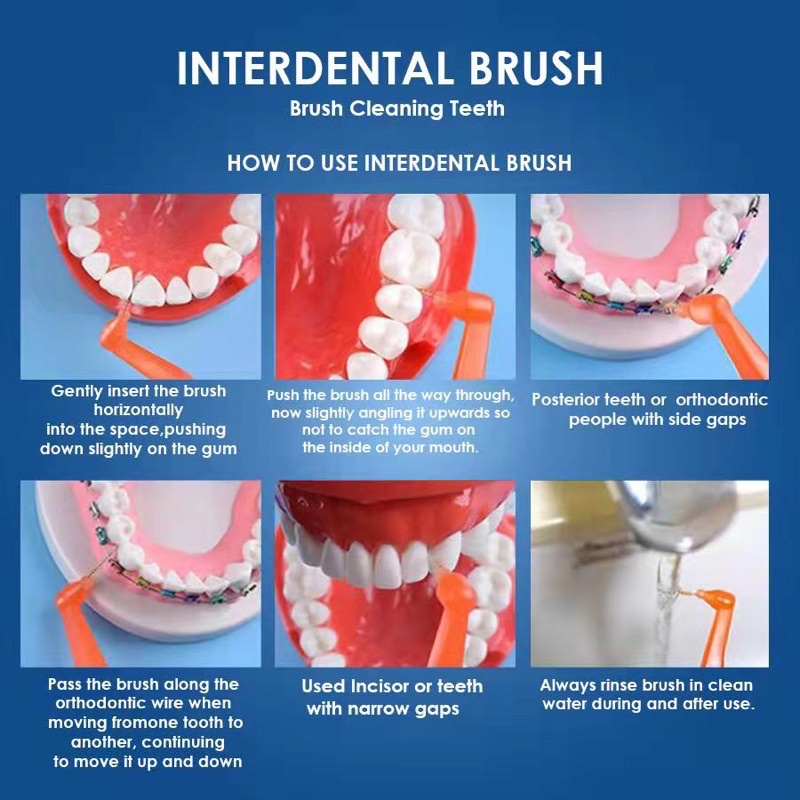 INTERDENTAL BRUSH
Brush Cleaning Teeth

HOW TO USE INTERDENTAL BRUSH

Gently insert the brush horizontally into the space,pushing down slightly on the gum

Push the brush all the way through, now slightly angling it upwards so not to catch the gum on the inside of your mouth.

Posterior teeth or orthodontic people with side gaps

Pass the brush along the orthodontic wire when moving fromone tooth to another, continuing to move it up and down

Used Incisor or teeth with narrow gaps

Always rinse brush in clean water during and after use.