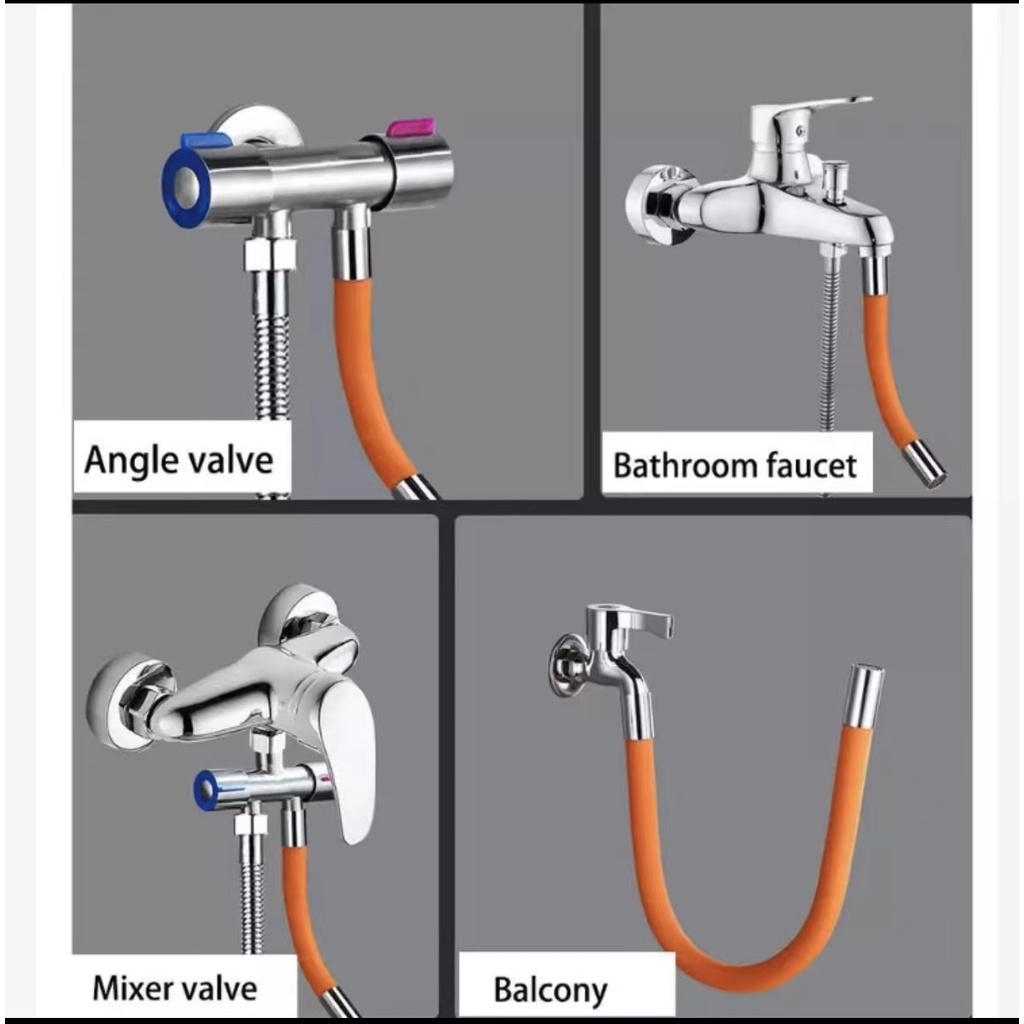 Angle valve

Bathroom faucet

Mixer valve

Balcony