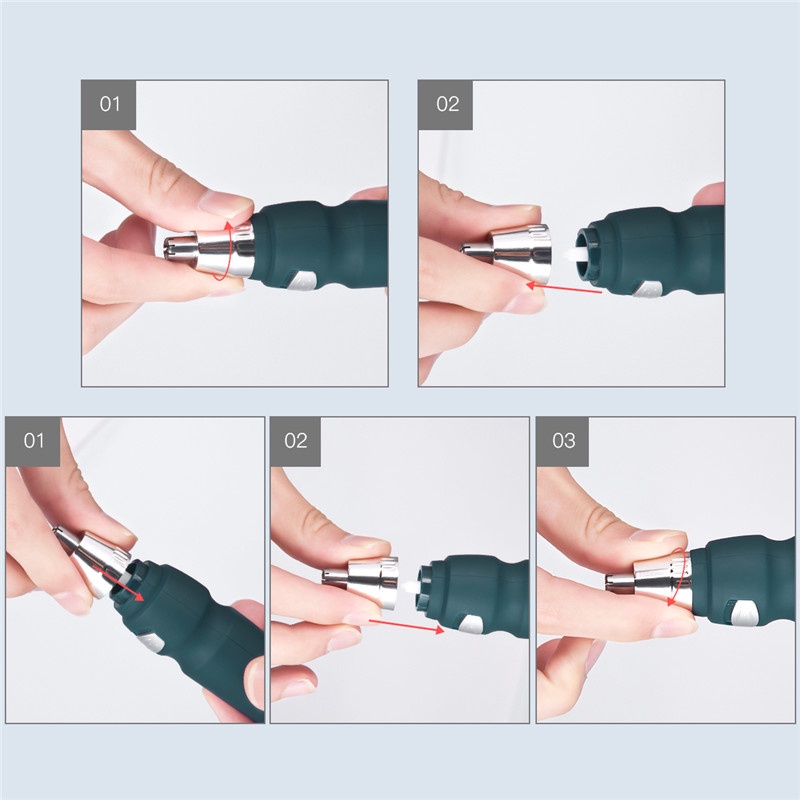 01

02

01

02

03