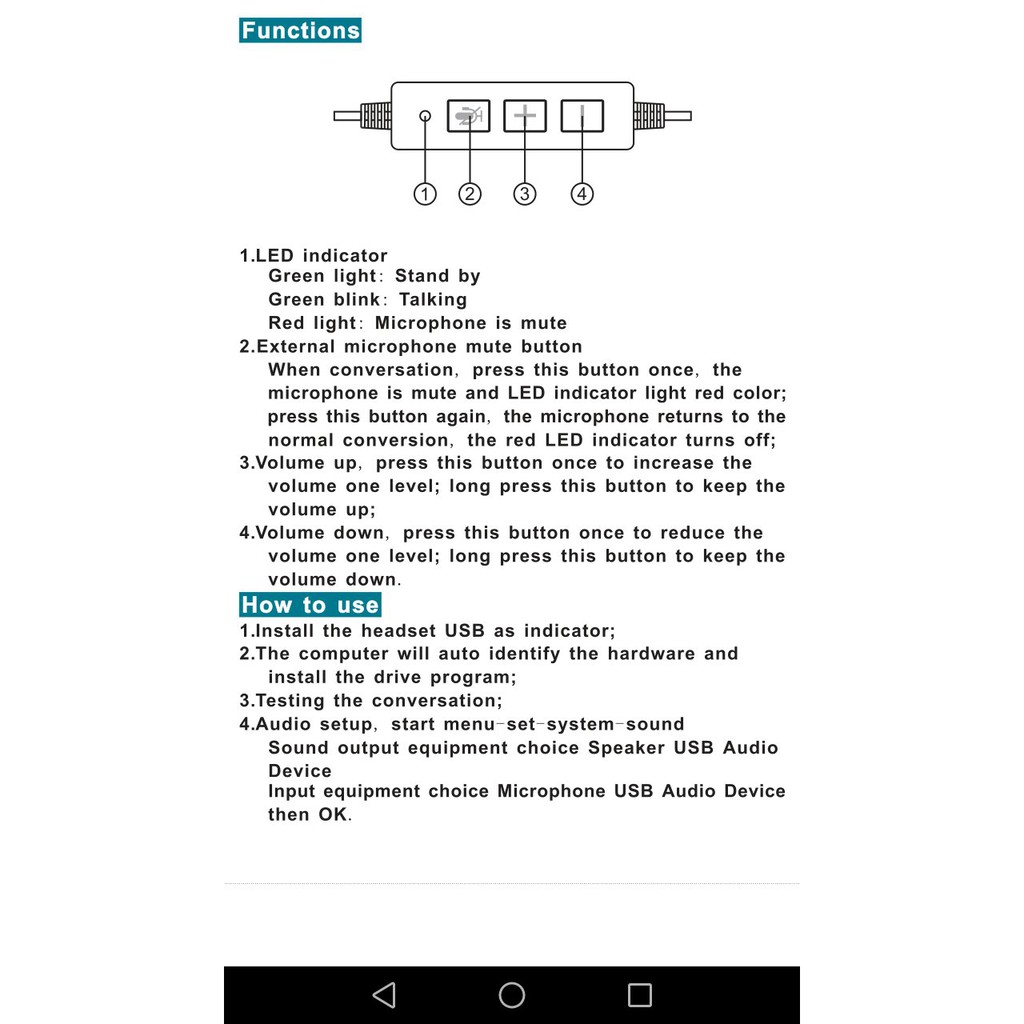 Functions

1 2 3 4

1.LED indicator
Green light: Stand by
Green blink: Talking
Red light: Microphone is mute
2.External microphone mute button
When conversation, press this button once, the microphone is mute and LED indicator light red color; press this button again, the microphone returns to the normal conversion, the red LED indicator turns off;
3.Volume up, press this button once to increase the volume one level; long press this button to keep the volume up;
4.Volume down, press this button once to reduce the volume one level; long press this button to keep the volume down.

How to use
1.Install the headset USB as indicator;
2.The computer will auto identify the hardware and install the drive program;
3.Testing the conversation;
4.Audio setup, start menu-set-system-sound
Sound output equipment choice Speaker USB Audio Device
Input equipment choice Microphone USB Audio Device then OK.