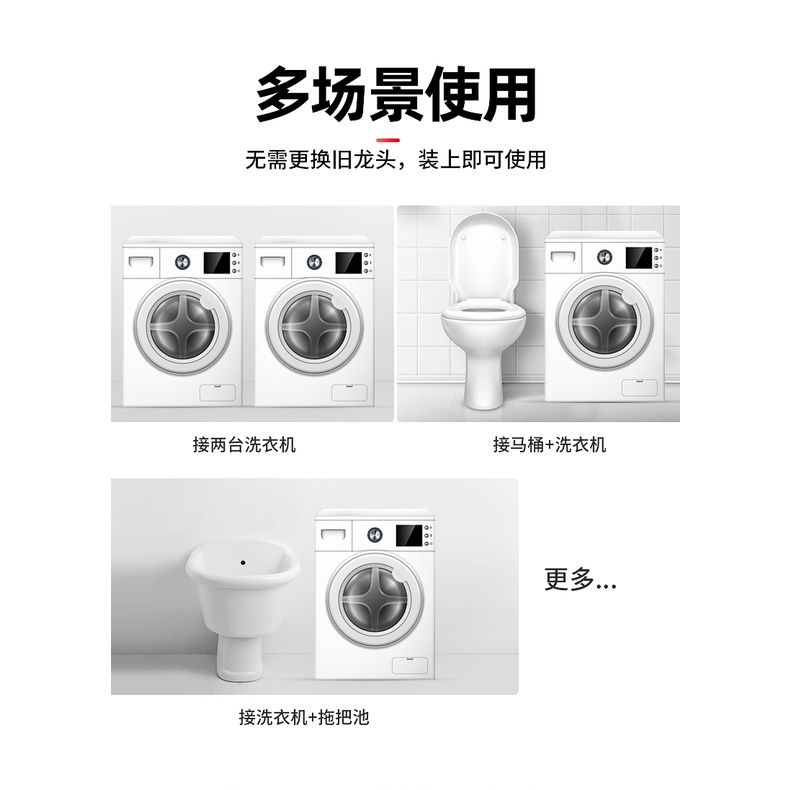 多场景使用

无需更换旧龙头，装上即可使用

接两台洗衣机

接马桶+洗衣机

更多...

接洗衣机+拖把池