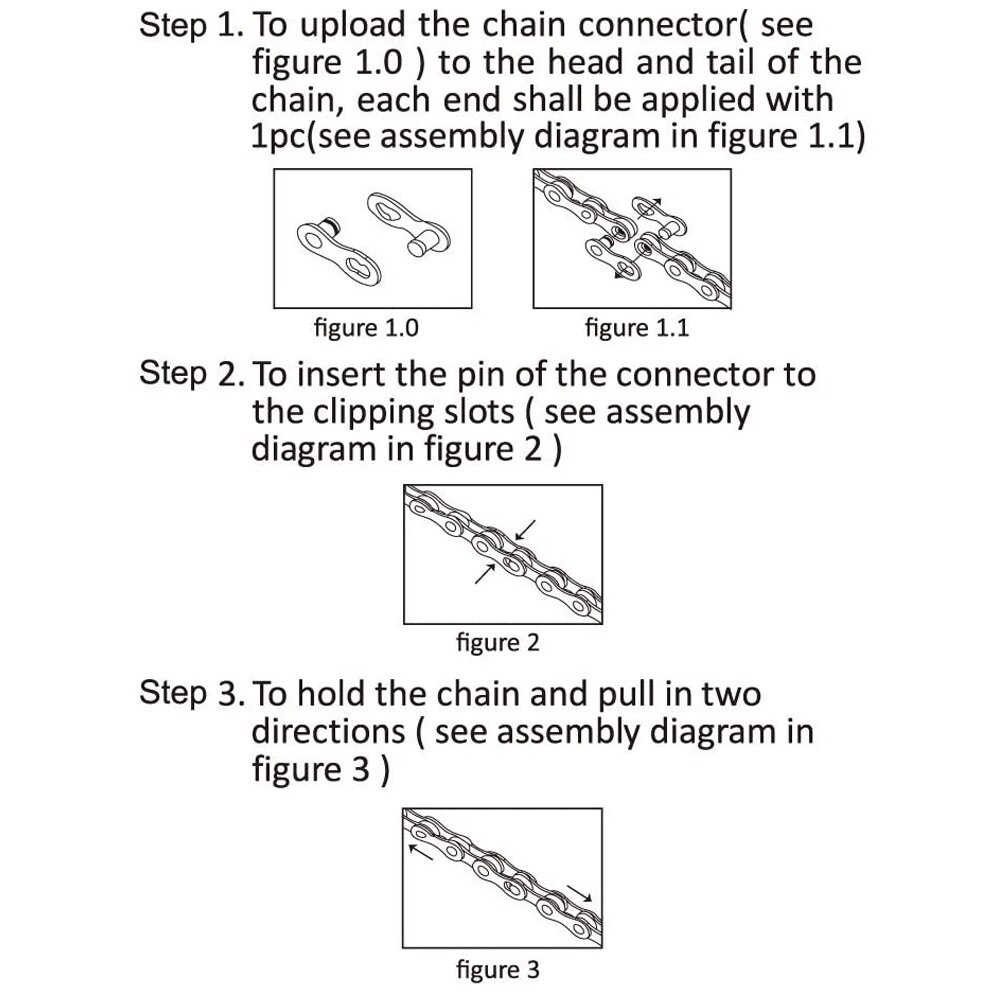 Step 1. To upload the chain connector( see figure 1.0 ) to the head and tail of the chain, each end shall be applied with 1pc(see assembly diagram in figure 1.1)

figure 1.0

figure 1.1

Step 2. To insert the pin of the connector to the clipping slots ( see assembly diagram in figure 2 )

figure 2

Step 3. To hold the chain and pull in two directions ( see assembly diagram in figure 3 )

figure 3