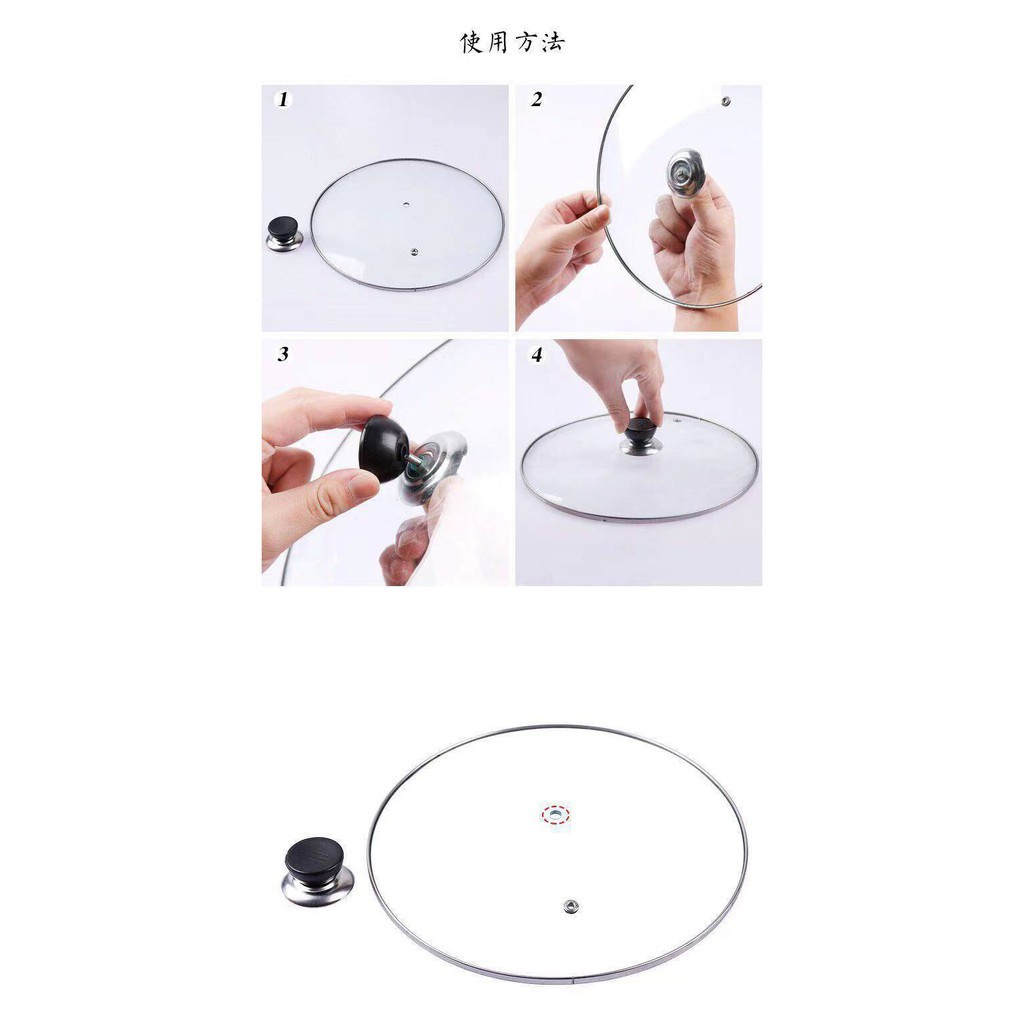 使用方法

1

2

3

4