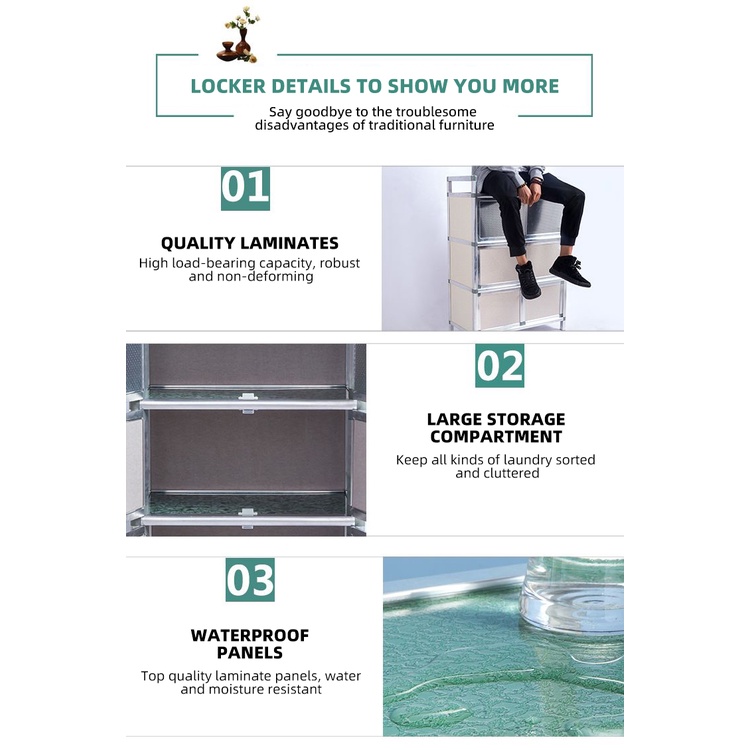 LOCKER DETAILS TO SHOW YOU MORE

Say goodbye to the troublesome disadvantages of traditional furniture

01

QUALITY LAMINATES

High load-bearing capacity, robust and non-deforming

02

LARGE STORAGE COMPARTMENT

Keep all kinds of laundry sorted and cluttered

03

WATERPROOF PANELS

Top quality laminate panels, water and moisture resistant