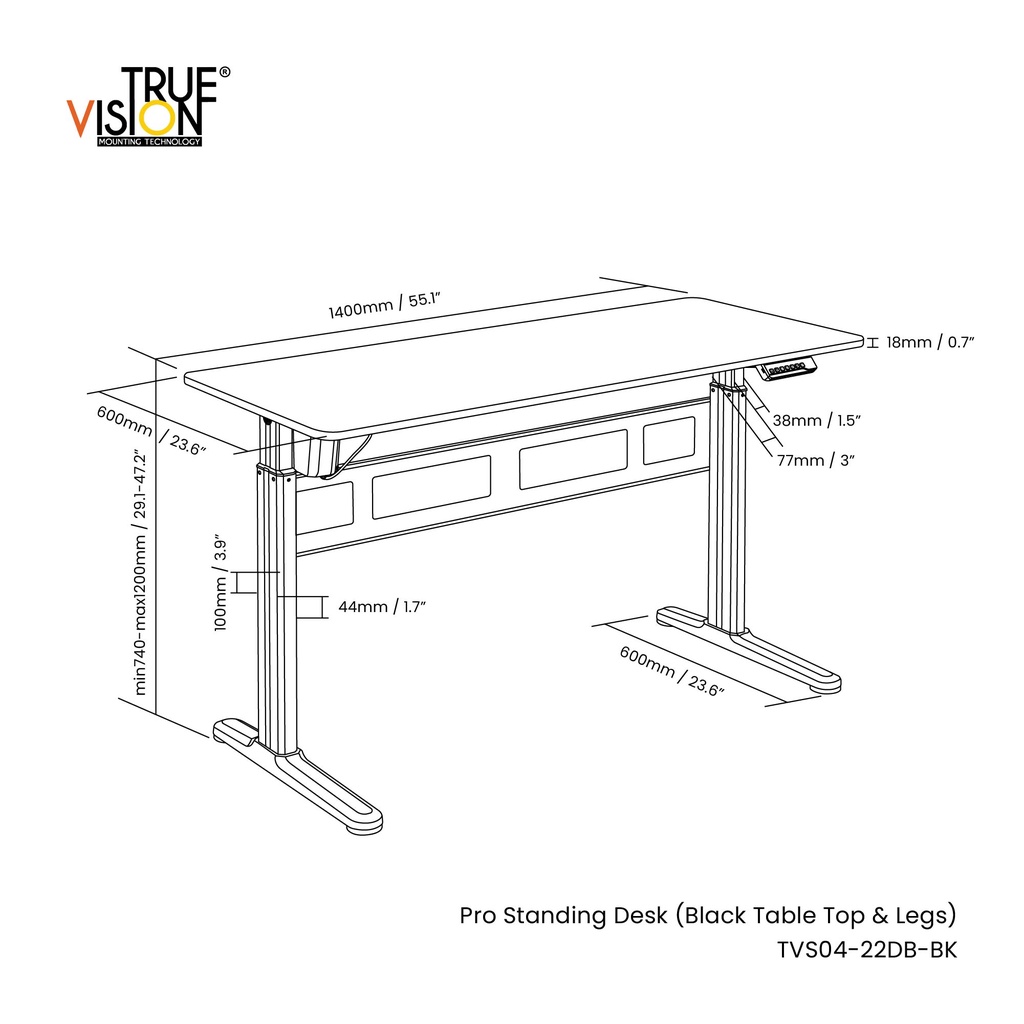 TRUE VISION®
MOUNTING TECHNOLOGY

1400mm / 55.1"

18mm / 0.7"

600mm / 23.6"

38mm / 1.5"

77mm / 3"

min740-max1200mm / 29.1-47.2"

100mm / 3.9"

44mm / 1.7"

600mm / 23.6"

Pro Standing Desk (Black Table Top & Legs)
TVS04-22DB-BK