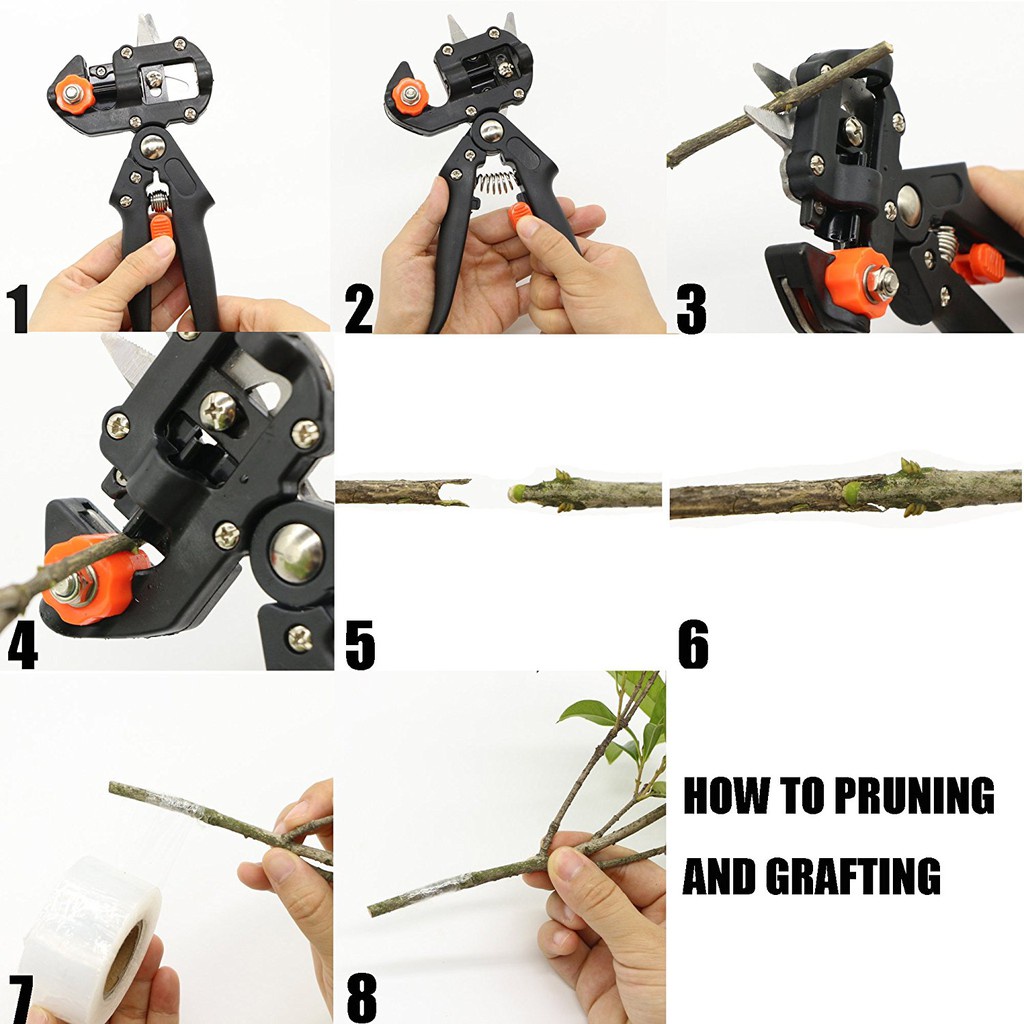 1
2
3
4
5
6
7
8
HOW TO PRUNING
AND GRAFTING