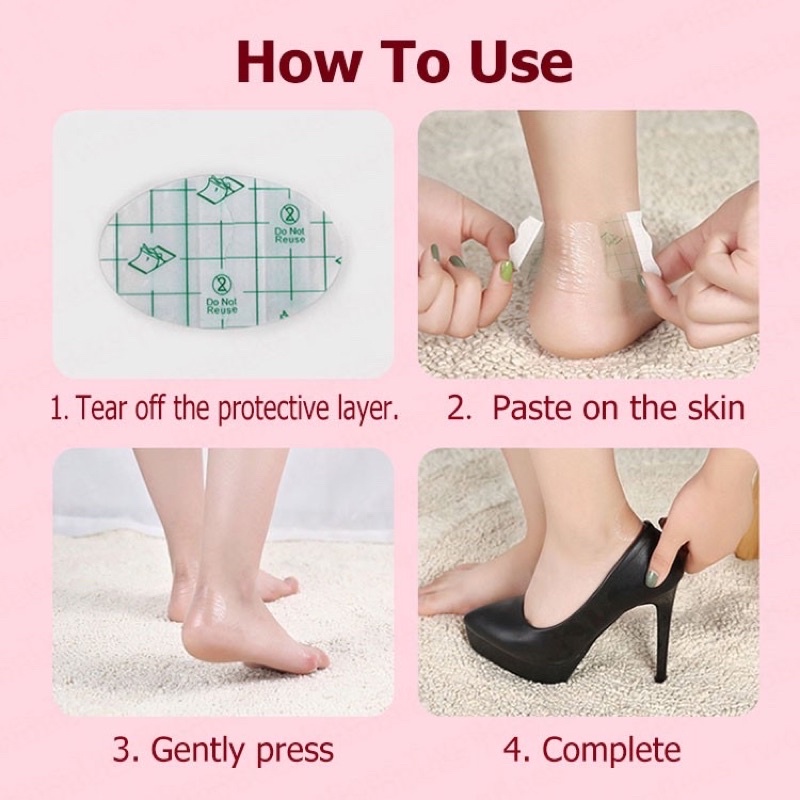 How To Use

Do Not Reuse

Do Not Reuse

1. Tear off the protective layer.

2. Paste on the skin

3. Gently press

4. Complete