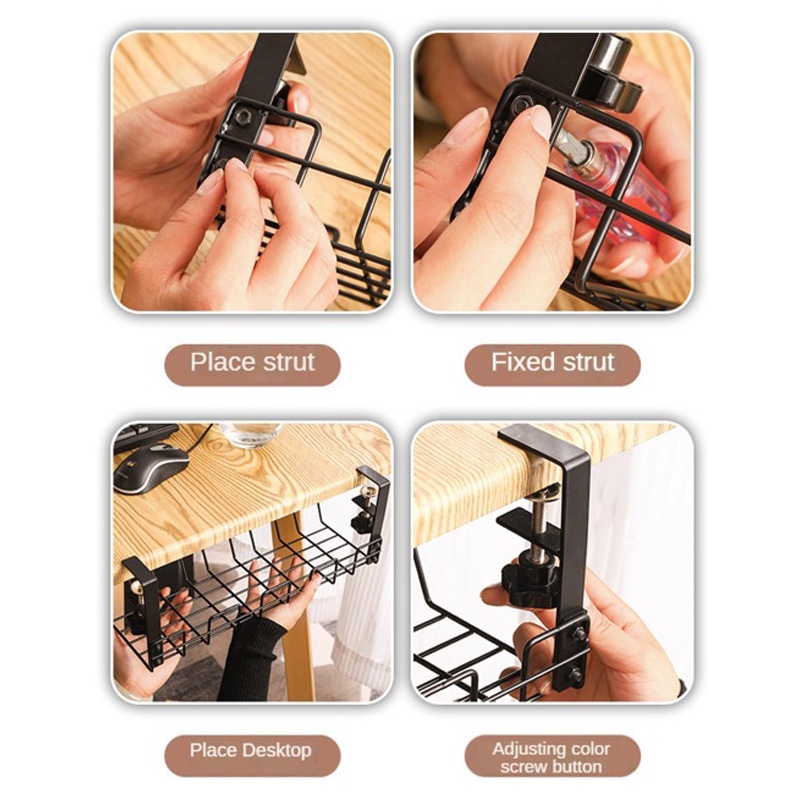 Place strut

Fixed strut

Place Desktop

Adjusting color screw button