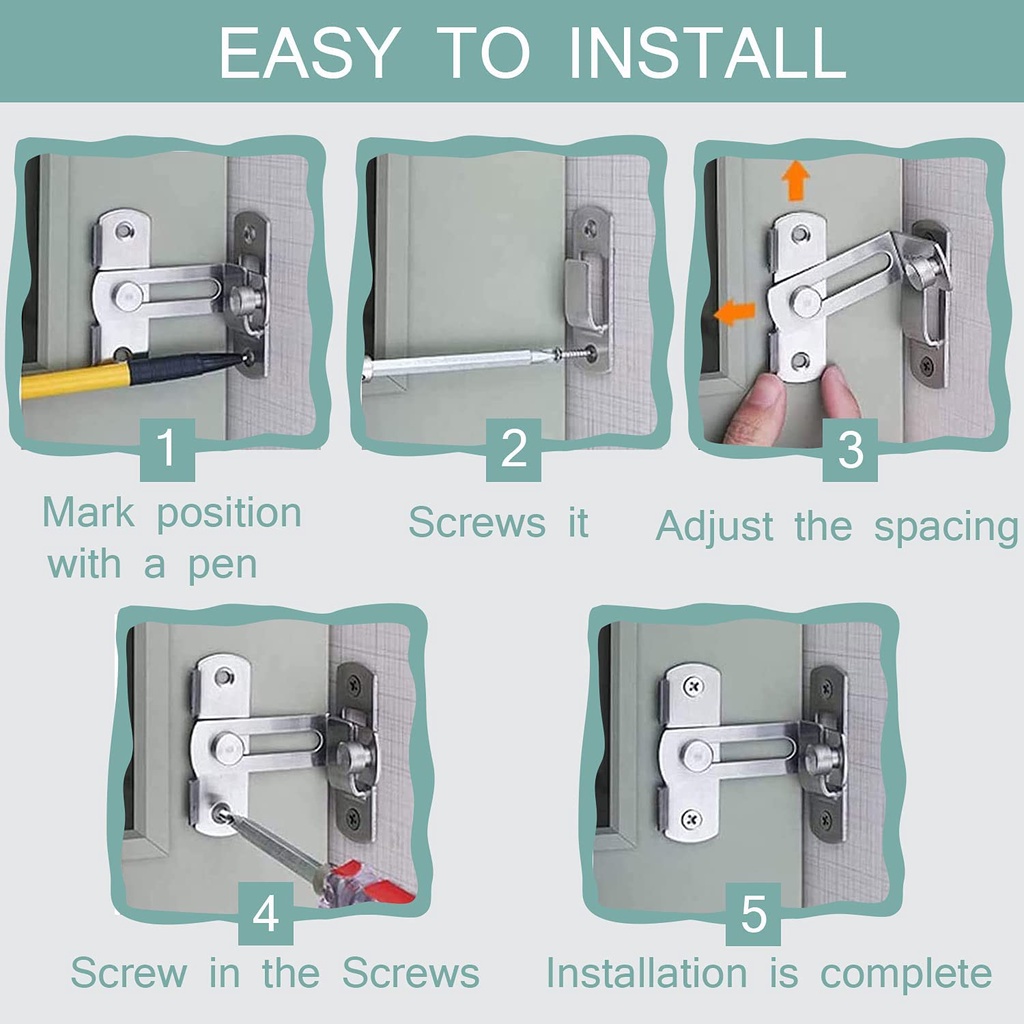 EASY TO INSTALL

1
Mark position with a pen

2
Screws it

3
Adjust the spacing

4
Screw in the Screws

5
Installation is complete