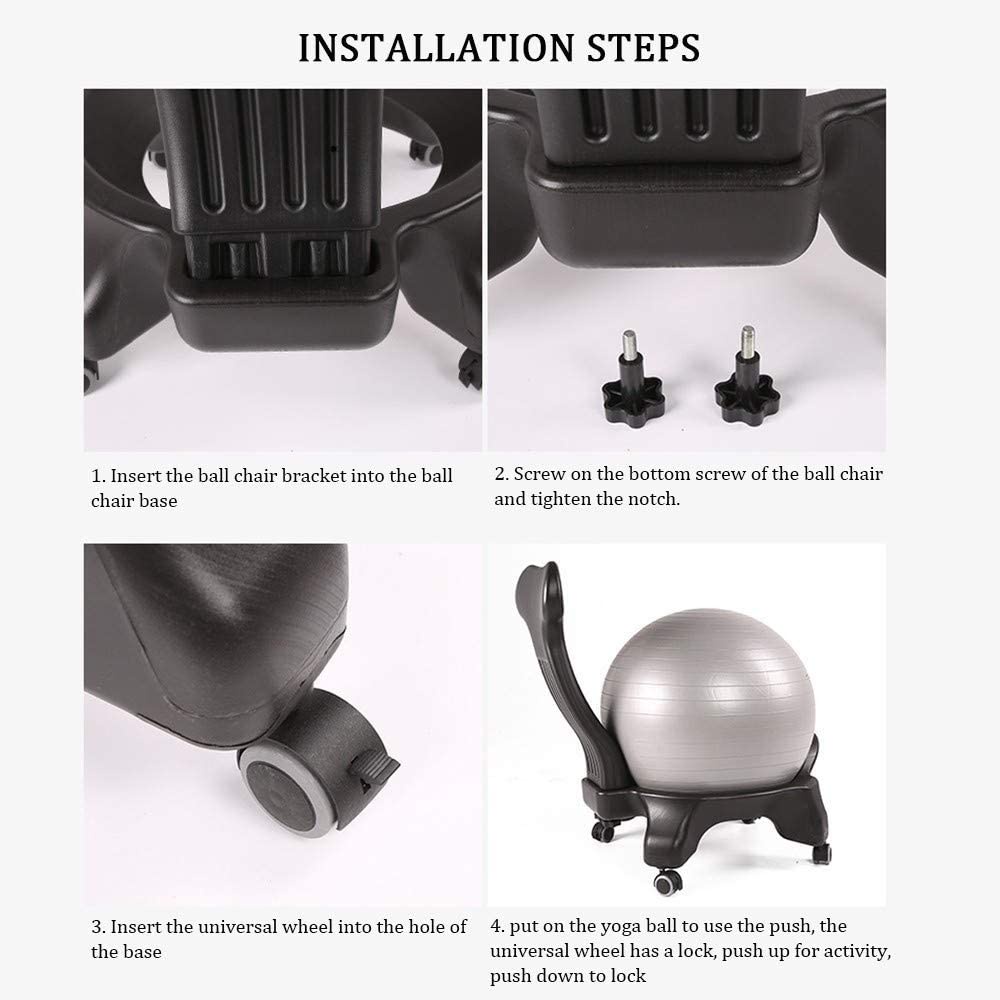 INSTALLATION STEPS

1. Insert the ball chair bracket into the ball chair base

2. Screw on the bottom screw of the ball chair and tighten the notch.

3. Insert the universal wheel into the hole of the base

4. put on the yoga ball to use the push, the universal wheel has a lock, push up for activity, push down to lock