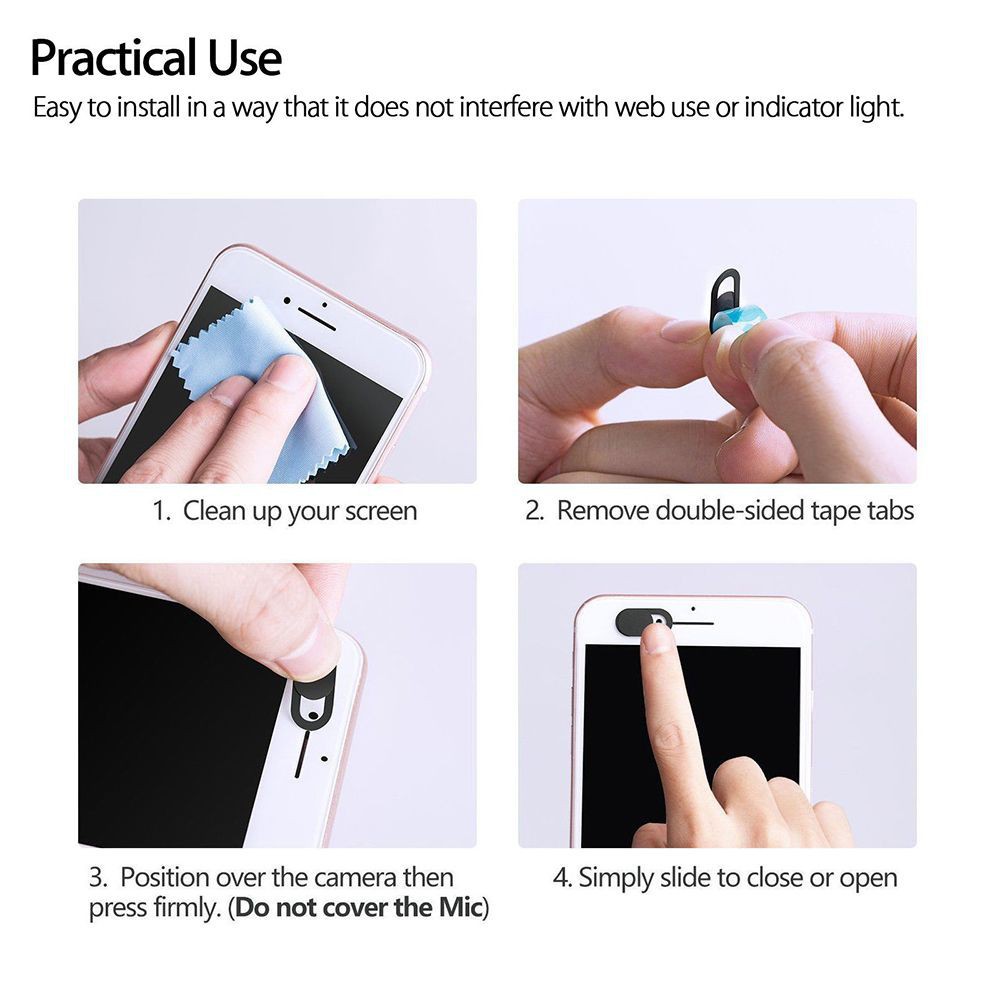 Practical Use

Easy to install in a way that it does not interfere with web use or indicator light.

1. Clean up your screen

2. Remove double-sided tape tabs

3. Position over the camera then press firmly. (Do not cover the Mic)

4. Simply slide to close or open