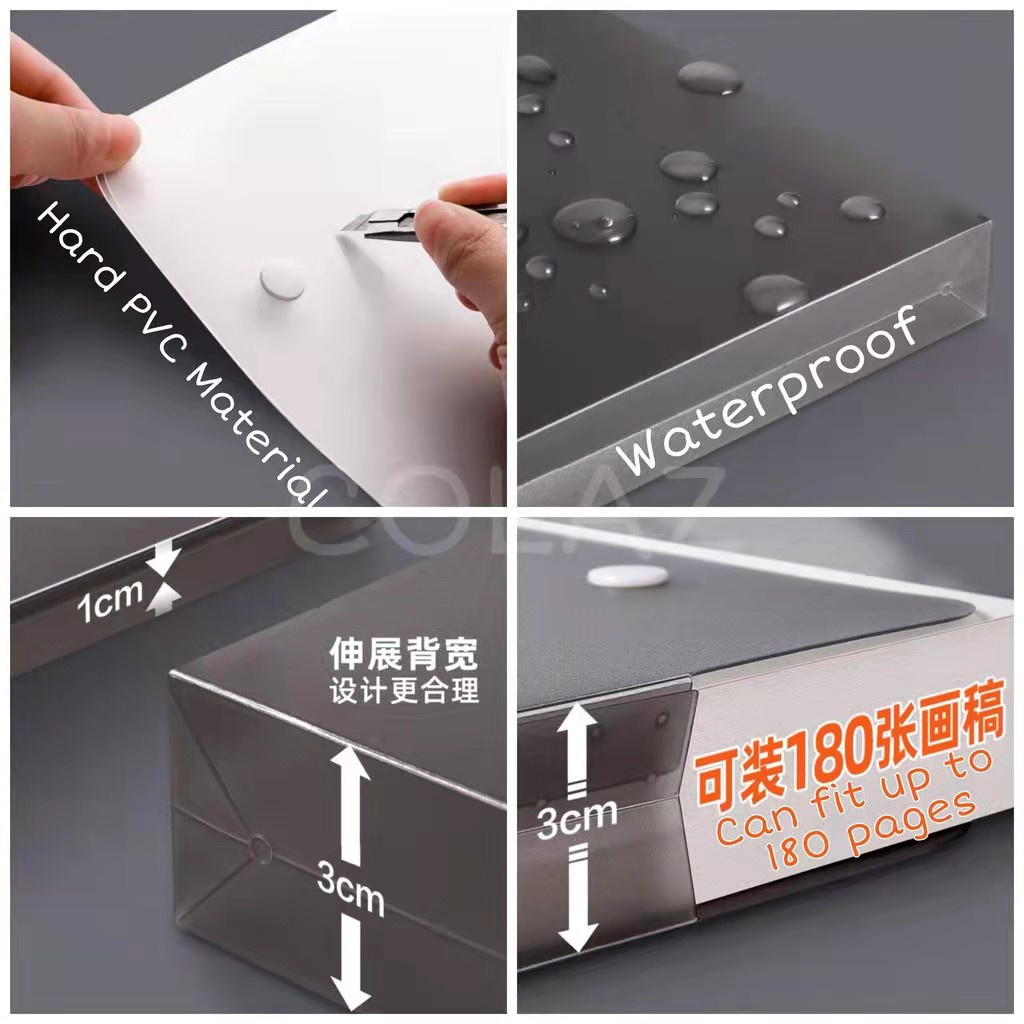 Hard PVC Material

Waterproof

COLAZ

1cm

伸展背宽
设计更合理

3cm

3cm

可装180张画稿
Can fit up to 180 pages