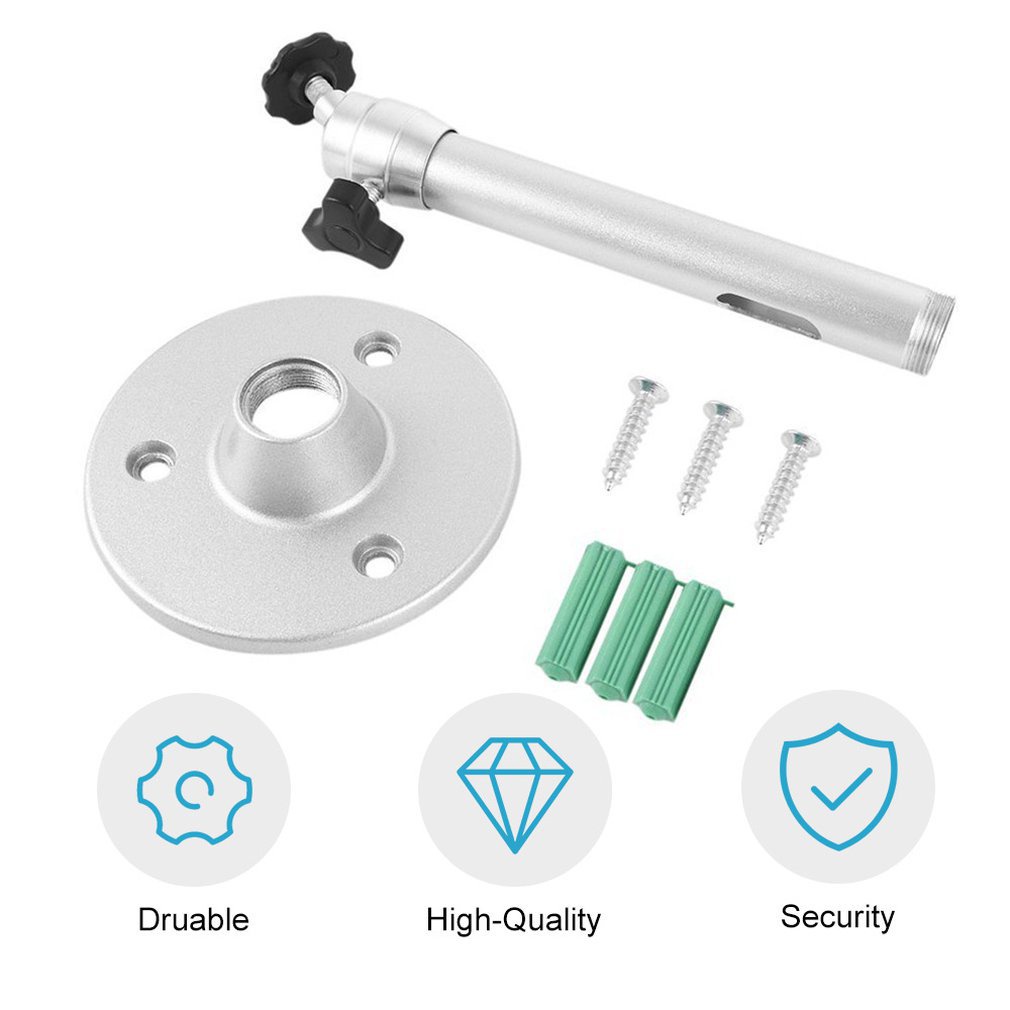 Druable

High-Quality

Security