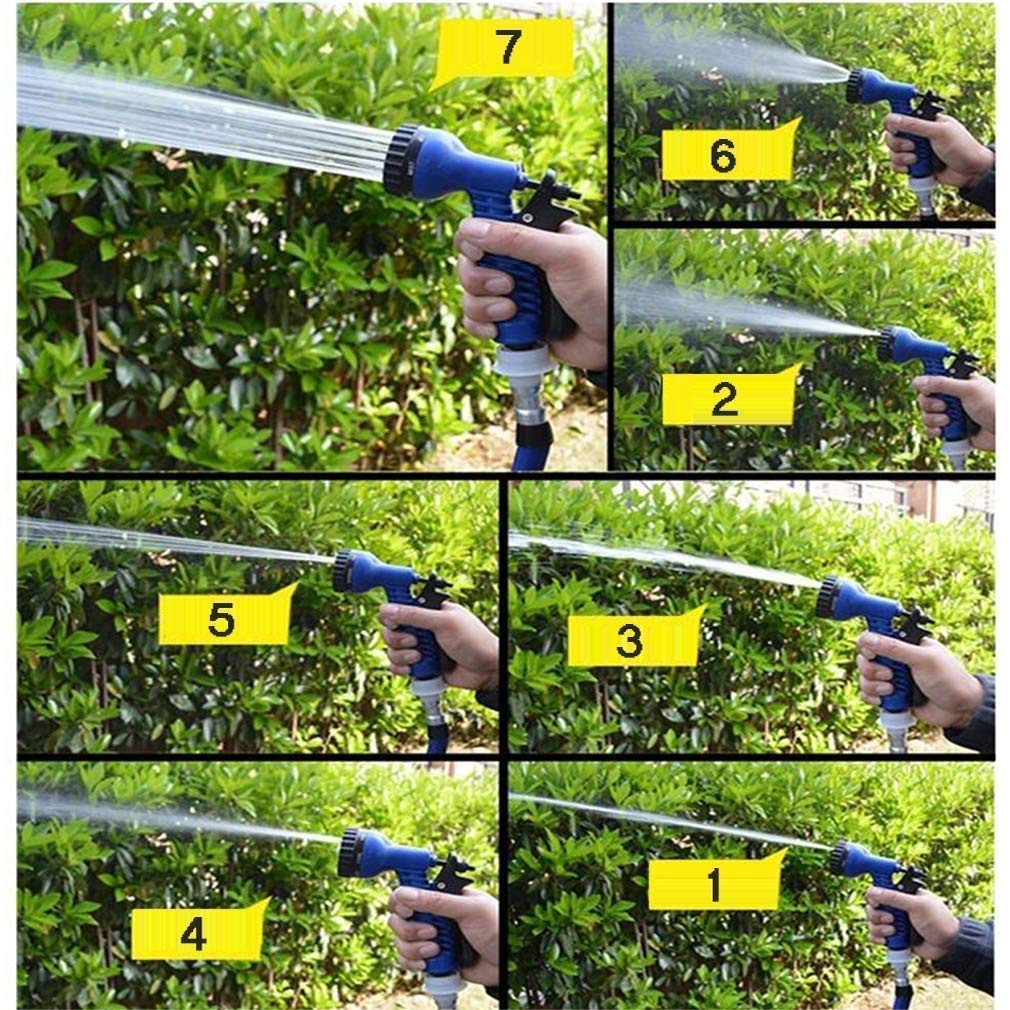 7

6

2

5

3

4

1