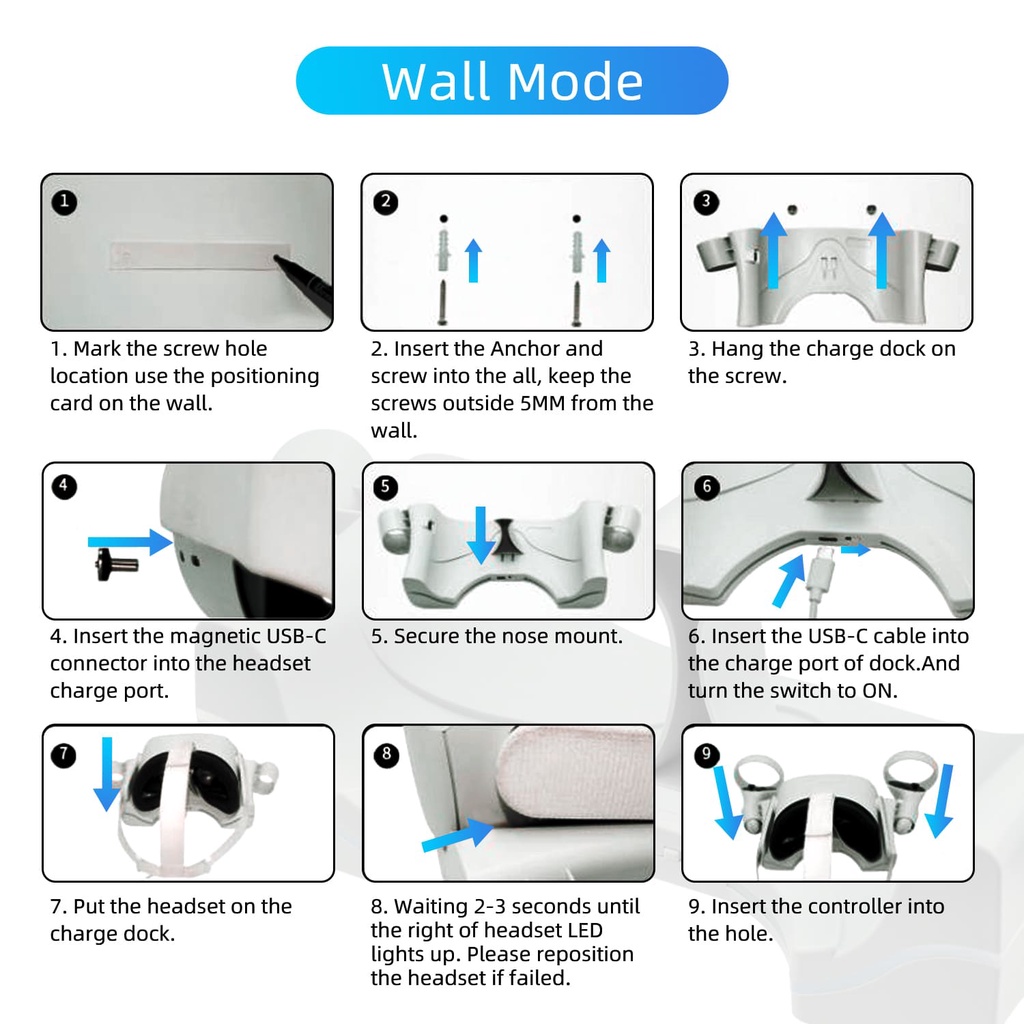 Wall Mode

1

1. Mark the screw hole location use the positioning card on the wall.

2

2. Insert the Anchor and screw into the all, keep the screws outside 5MM from the wall.

3

3. Hang the charge dock on the screw.

4

4. Insert the magnetic USB-C connector into the headset charge port.

5

5. Secure the nose mount.

6

6. Insert the USB-C cable into the charge port of dock.And turn the switch to ON.

7

7. Put the headset on the charge dock.

8

8. Waiting 2-3 seconds until the right of headset LED lights up. Please reposition the headset if failed.

9

9. Insert the controller into the hole.