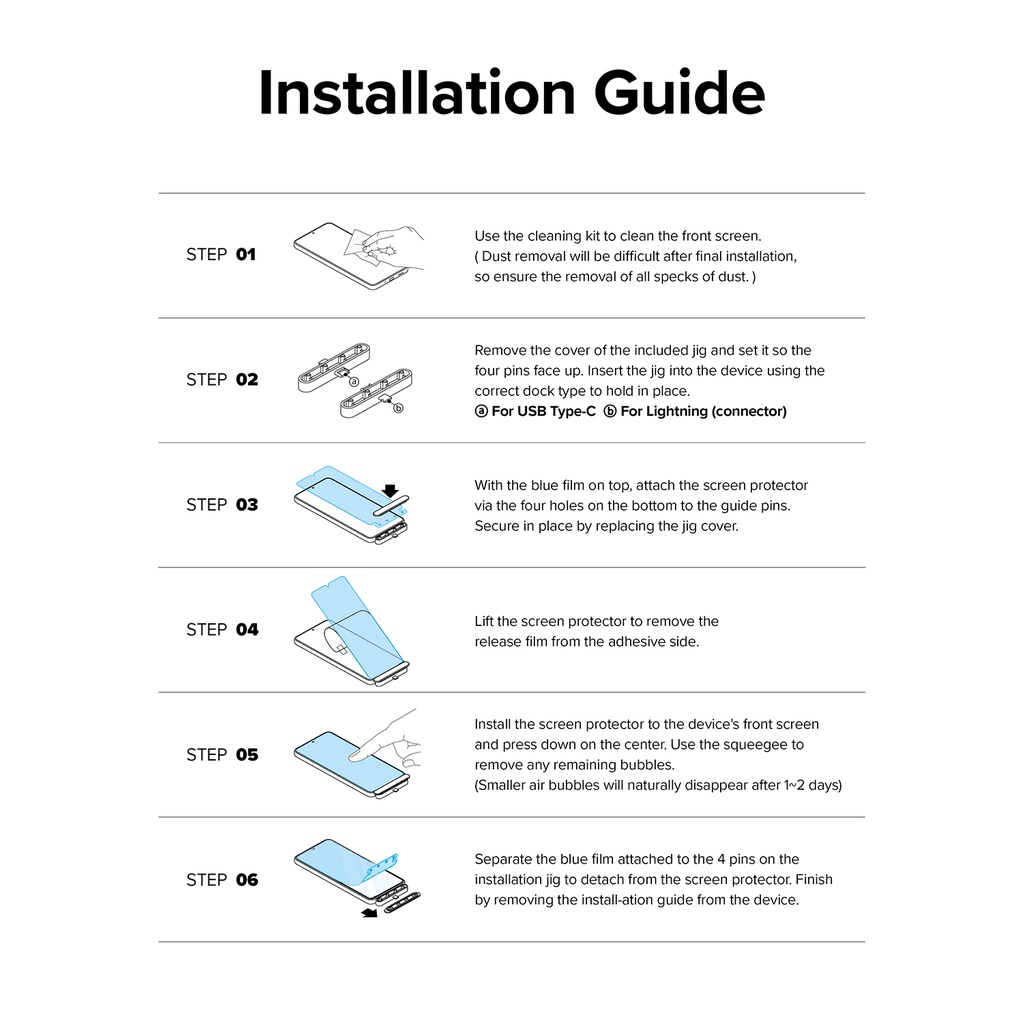 Installation Guide

STEP 01

Use the cleaning kit to clean the front screen.
( Dust removal will be difficult after final installation, so ensure the removal of all specks of dust. )

STEP 02

ⓐ

ⓑ

Remove the cover of the included jig and set it so the four pins face up. Insert the jig into the device using the correct dock type to hold in place.
ⓐ For USB Type-C ⓑ For Lightning (connector)

STEP 03

With the blue film on top, attach the screen protector via the four holes on the bottom to the guide pins. Secure in place by replacing the jig cover.

STEP 04

Lift the screen protector to remove the release film from the adhesive side.

STEP 05

Install the screen protector to the device's front screen and press down on the center. Use the squeegee to remove any remaining bubbles.
(Smaller air bubbles will naturally disappear after 1~2 days)

STEP 06

Separate the blue film attached to the 4 pins on the installation jig to detach from the screen protector. Finish by removing the install-ation guide from the device.