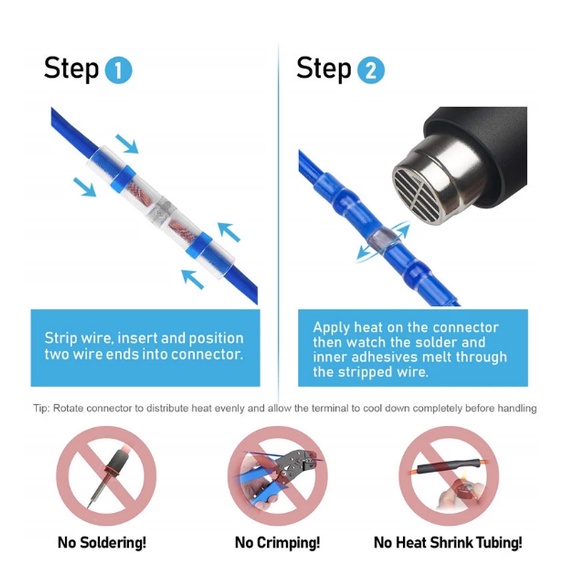 Step 1

Strip wire, insert and position two wire ends into connector.

Step 2

Apply heat on the connector then watch the solder and inner adhesives melt through the stripped wire.

Tip: Rotate connector to distribute heat evenly and allow the terminal to cool down completely before handling

No Soldering!

No Crimping!

No Heat Shrink Tubing!