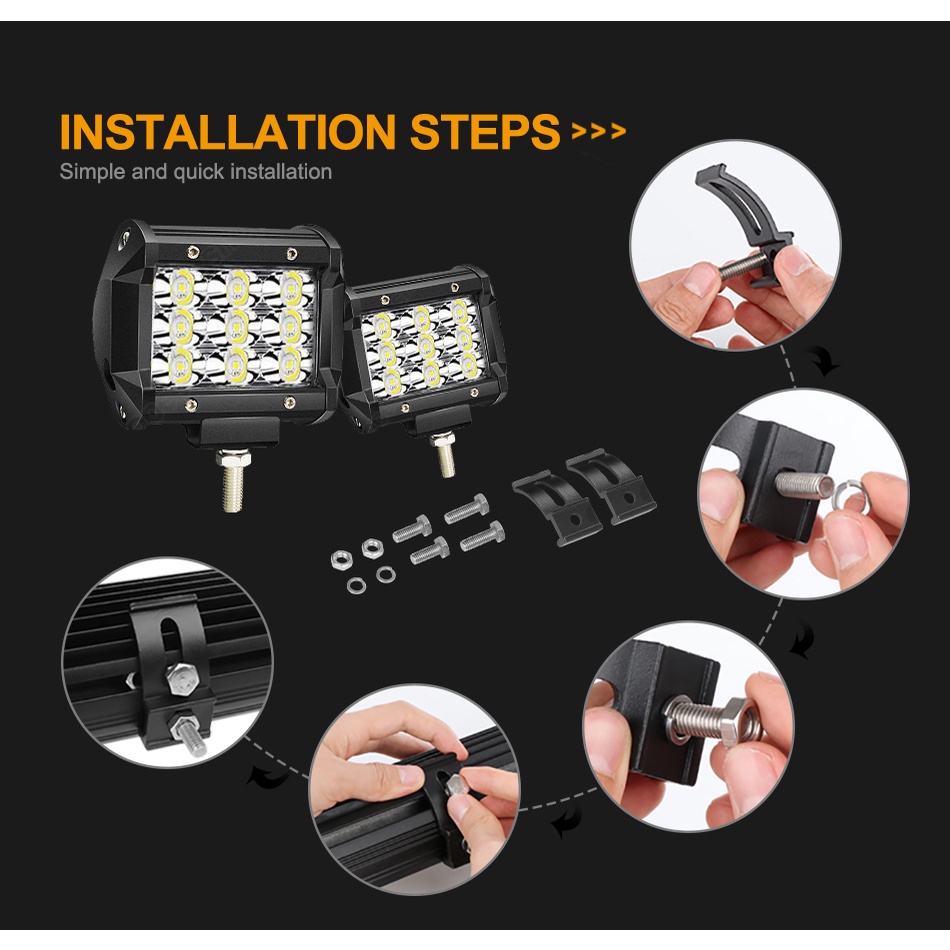 INSTALLATION STEPS >>>
Simple and quick installation