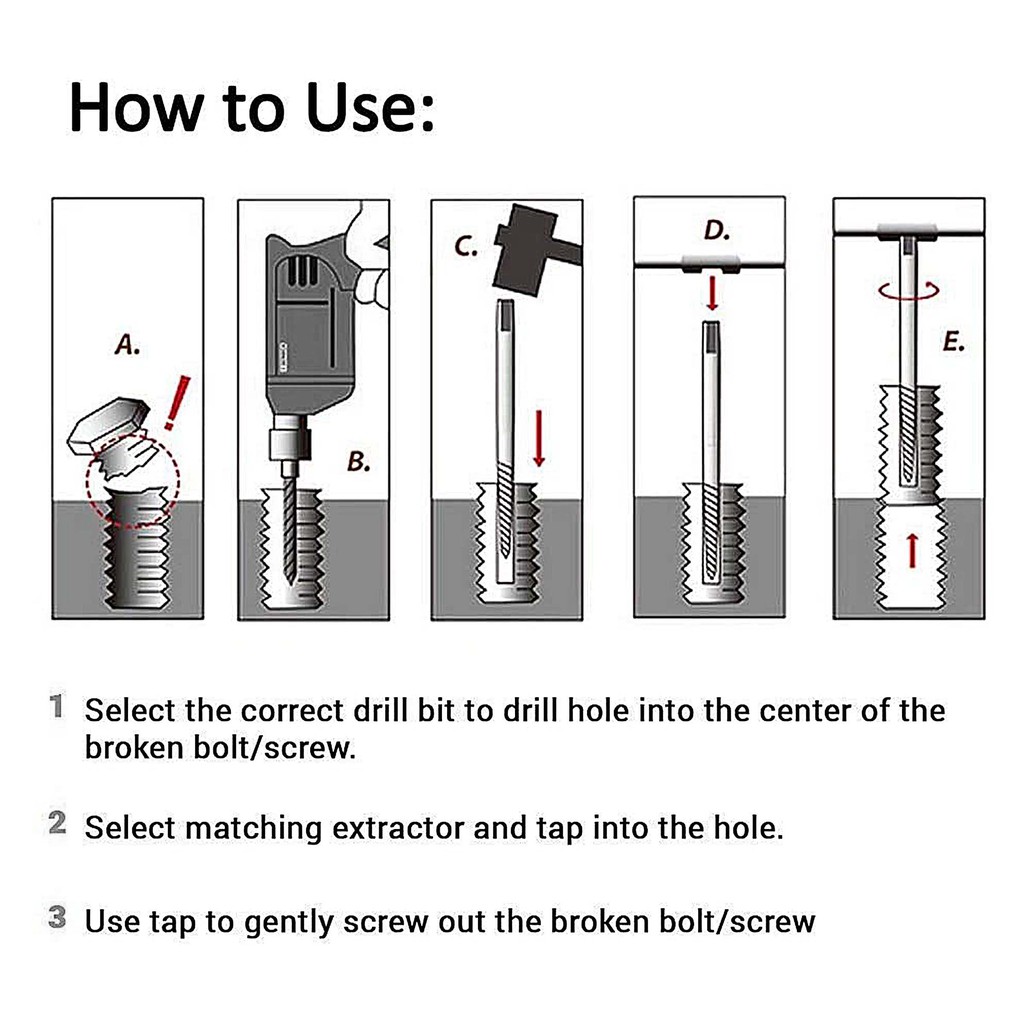 How to Use:

A.

B.

C.

D.

E.

1 Select the correct drill bit to drill hole into the center of the broken bolt/screw.

2 Select matching extractor and tap into the hole.

3 Use tap to gently screw out the broken bolt/screw