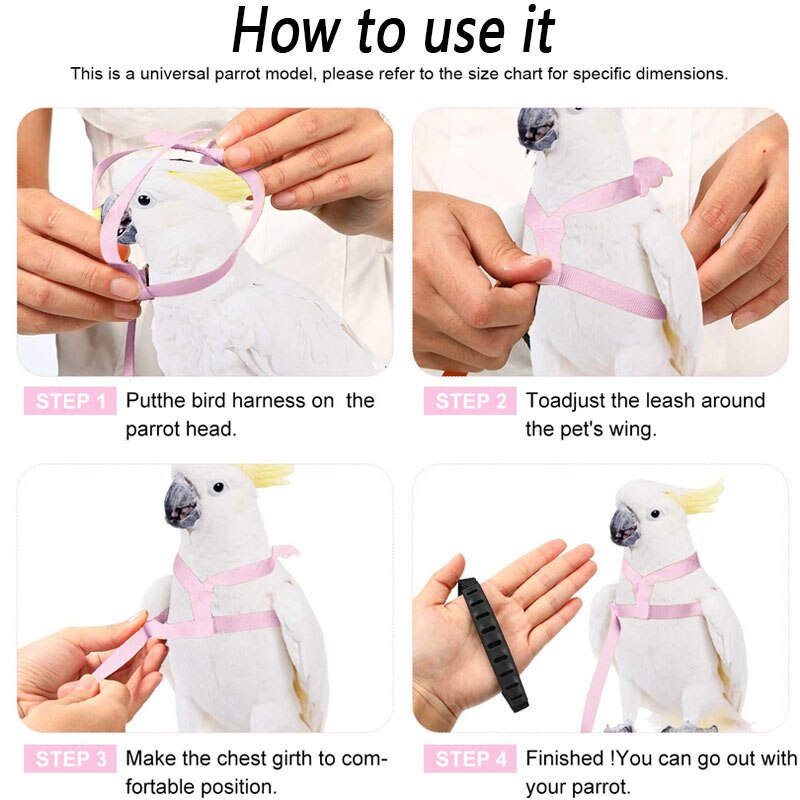 How to use it

This is a universal parrot model, please refer to the size chart for specific dimensions.

STEP 1 Putthe bird harness on the parrot head.

STEP 2 Toadjust the leash around the pet's wing.

STEP 3 Make the chest girth to comfortable position.

STEP 4 Finished !You can go out with your parrot.