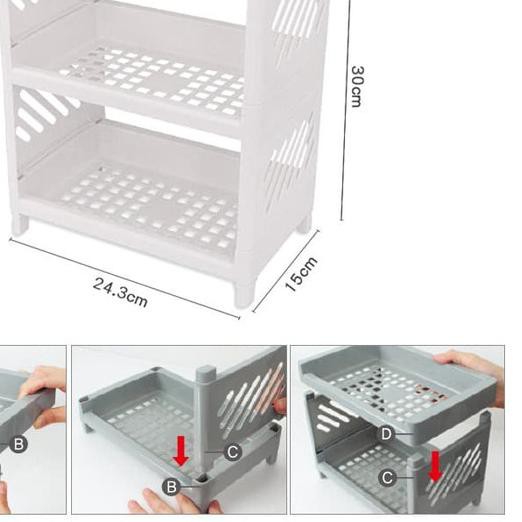 30cm

24.3cm

15cm

B

C

B

D

C