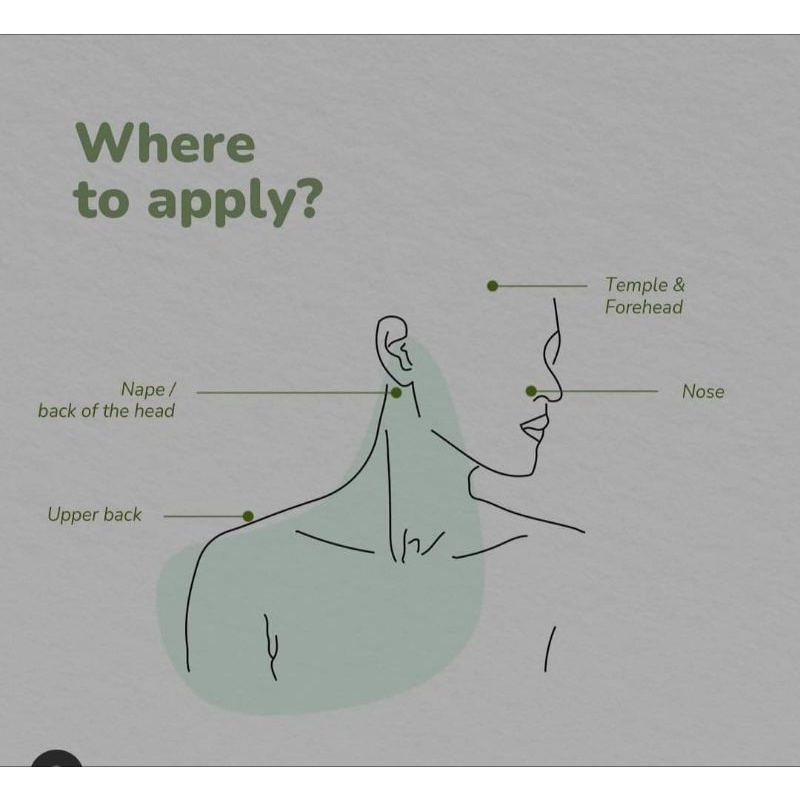 Where to apply?

Temple & Forehead

Nape / back of the head

Nose

Upper back