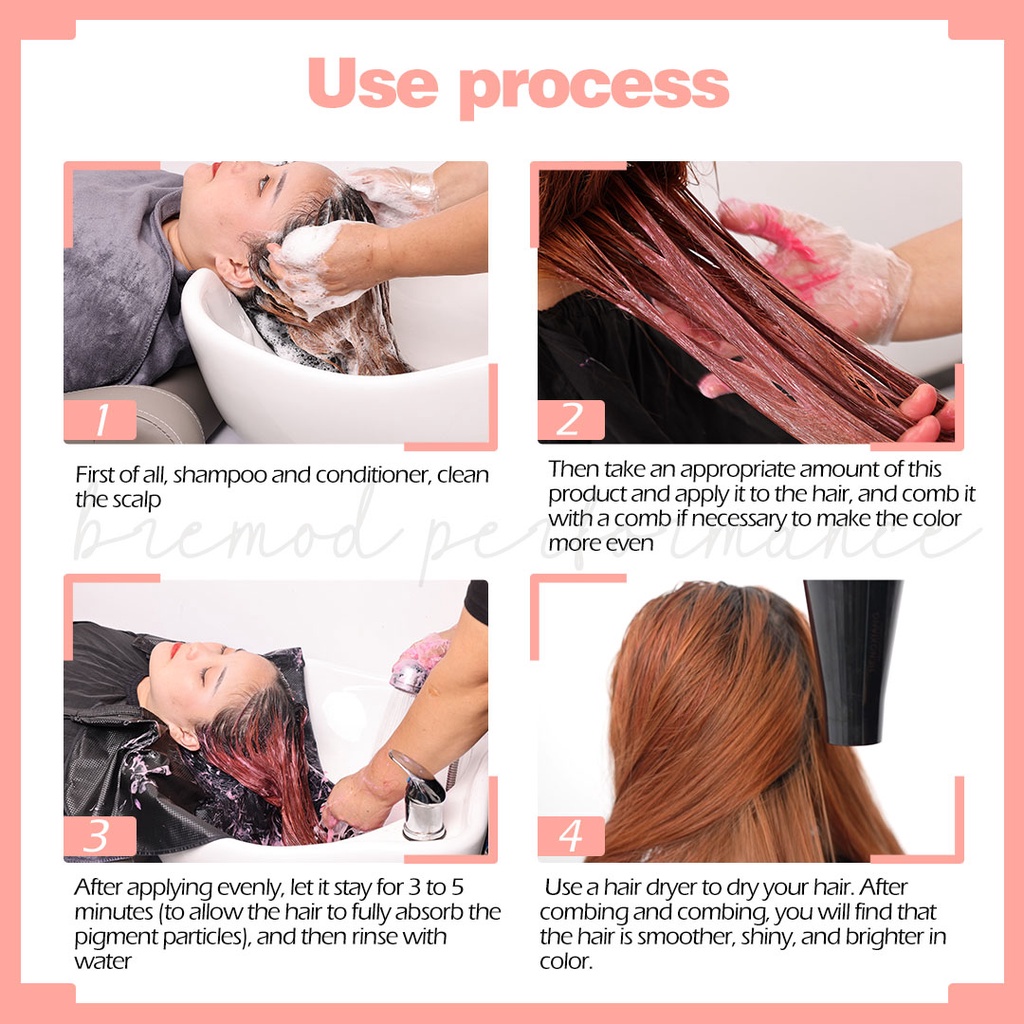 Use process

1

First of all, shampoo and conditioner, clean the scalp

2

Then take an appropriate amount of this product and apply it to the hair, and comb it with a comb if necessary to make the color more even

bremod performance

3

After applying evenly, let it stay for 3 to 5 minutes (to allow the hair to fully absorb the pigment particles), and then rinse with water

4

Use a hair dryer to dry your hair. After combing and combing, you will find that the hair is smoother, shiny, and brighter in color.