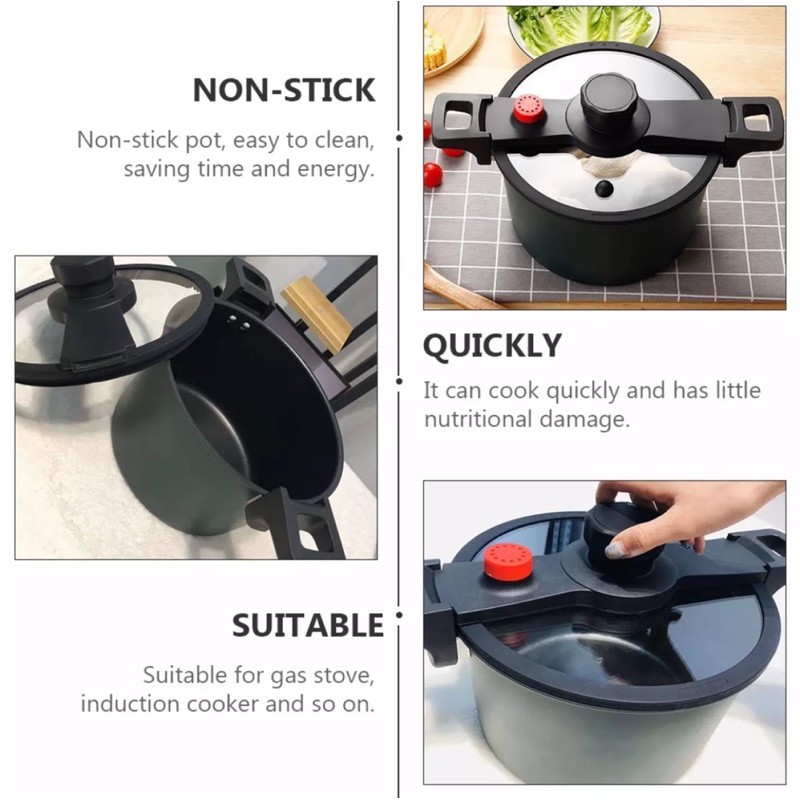 NON-STICK

Non-stick pot, easy to clean, saving time and energy.

QUICKLY

It can cook quickly and has little nutritional damage.

SUITABLE

Suitable for gas stove, induction cooker and so on.