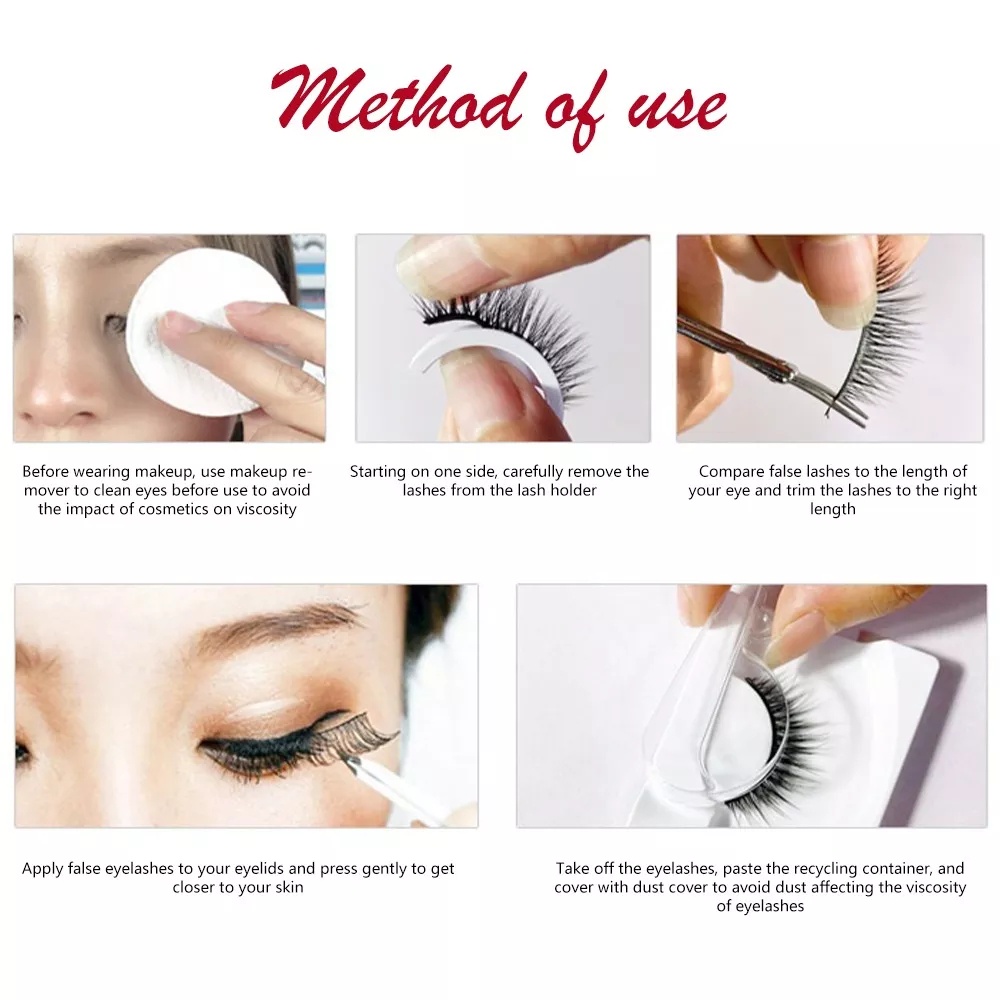 Method of use

Before wearing makeup, use makeup remover to clean eyes before use to avoid the impact of cosmetics on viscosity

Starting on one side, carefully remove the lashes from the lash holder

Compare false lashes to the length of your eye and trim the lashes to the right length

Apply false eyelashes to your eyelids and press gently to get closer to your skin

Take off the eyelashes, paste the recycling container, and cover with dust cover to avoid dust affecting the viscosity of eyelashes