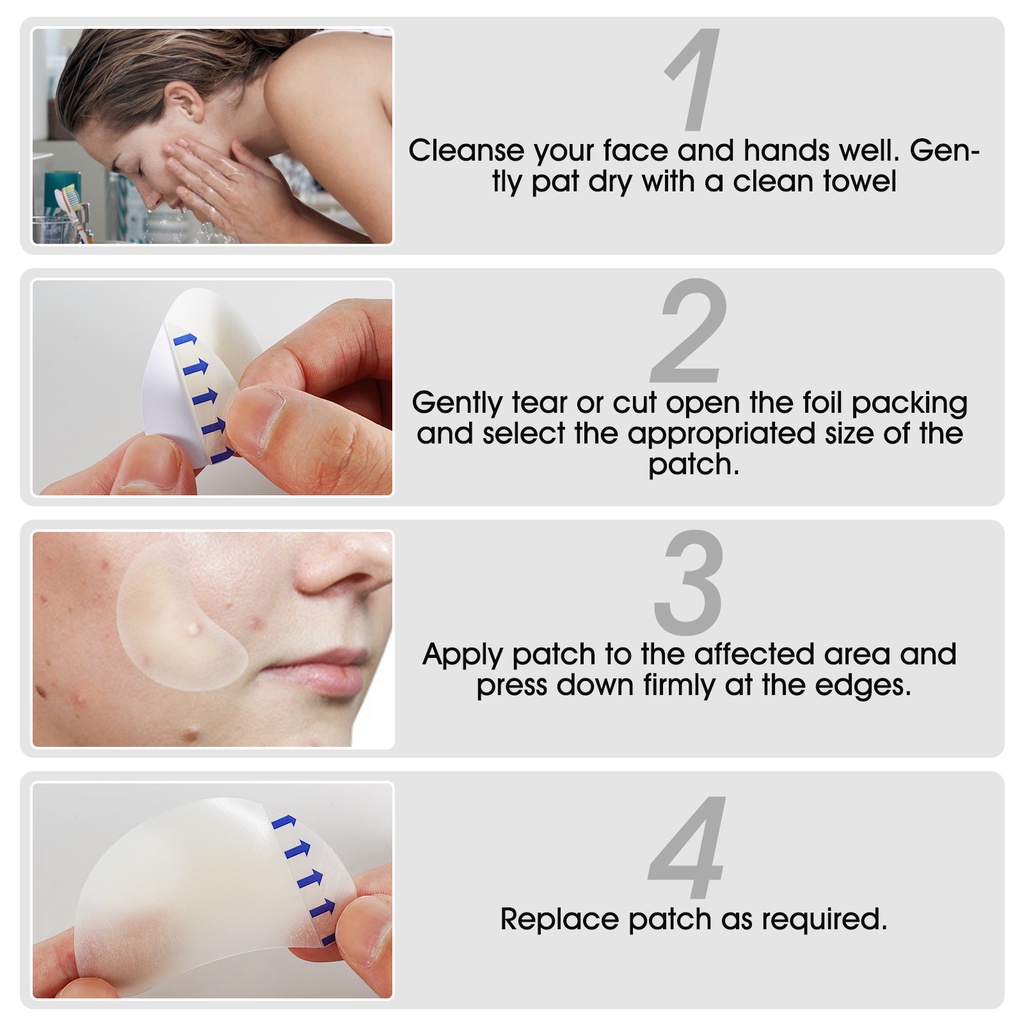 1

Cleanse your face and hands well. Gently pat dry with a clean towel

2

Gently tear or cut open the foil packing and select the appropriated size of the patch.

3

Apply patch to the affected area and press down firmly at the edges.

4

Replace patch as required.