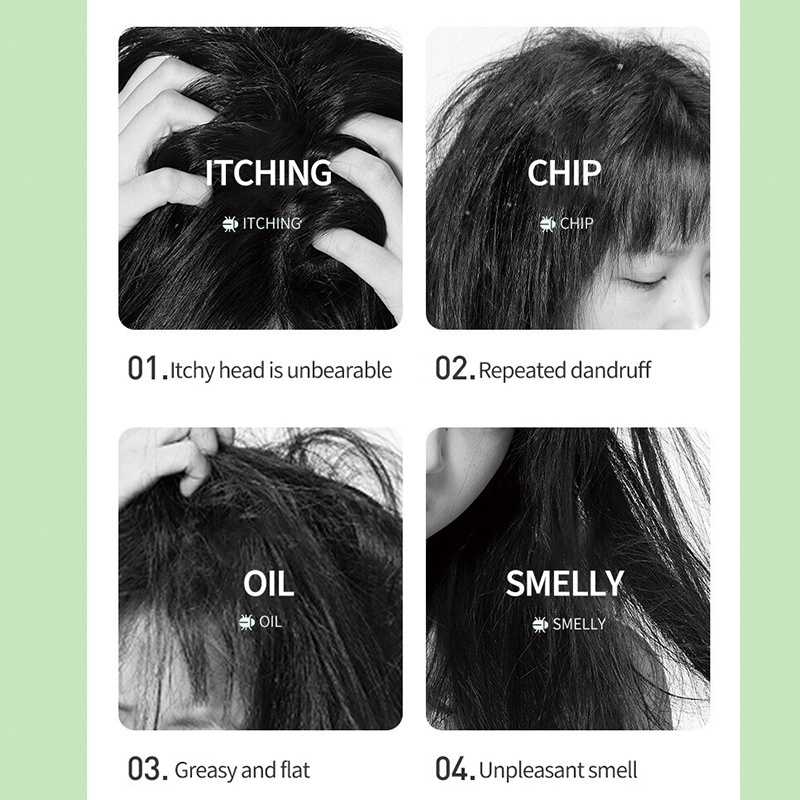 ITCHING
ITCHING

01. Itchy head is unbearable

CHIP
CHIP

02. Repeated dandruff

OIL
OIL

03. Greasy and flat

SMELLY
SMELLY

04. Unpleasant smell