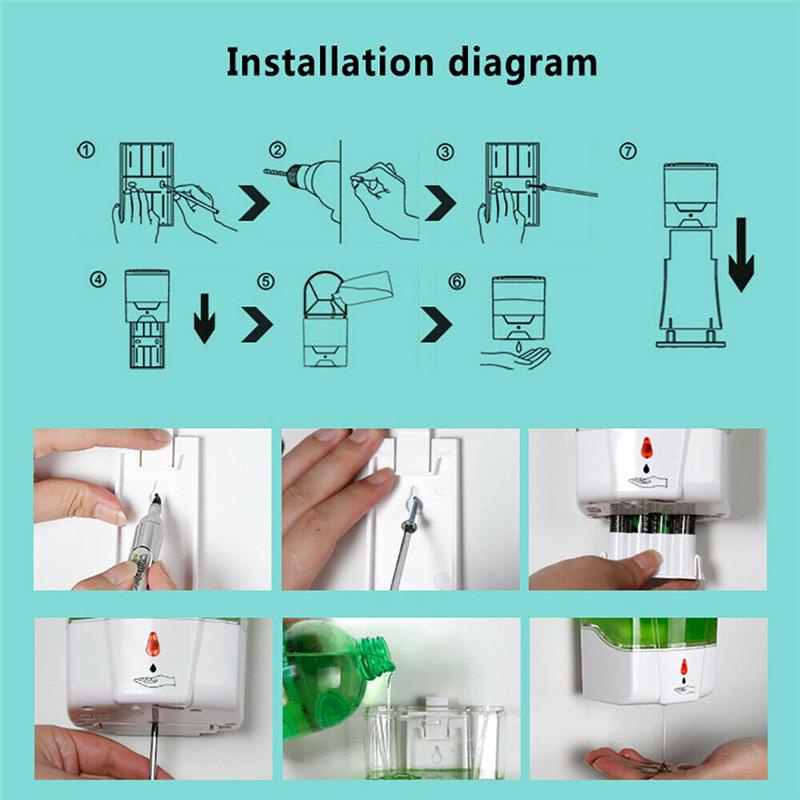 Installation diagram

①

②

③

⑦

④

⑤

⑥