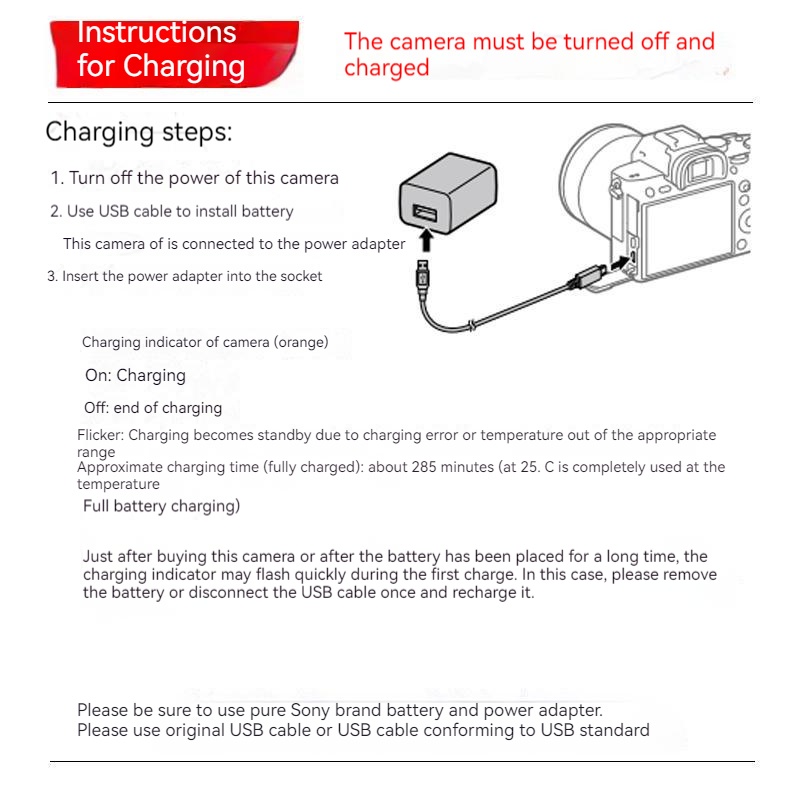 Instructions for Charging

The camera must be turned off and charged

Charging steps:

1. Turn off the power of this camera

2. Use USB cable to install battery

This camera of is connected to the power adapter

3. Insert the power adapter into the socket

Charging indicator of camera (orange)

On: Charging

Off: end of charging

Flicker: Charging becomes standby due to charging error or temperature out of the appropriate range

Approximate charging time (fully charged): about 285 minutes (at 25. C is completely used at the temperature

Full battery charging)

Just after buying this camera or after the battery has been placed for a long time, the charging indicator may flash quickly during the first charge. In this case, please remove the battery or disconnect the USB cable once and recharge it.

Please be sure to use pure Sony brand battery and power adapter.
Please use original USB cable or USB cable conforming to USB standard