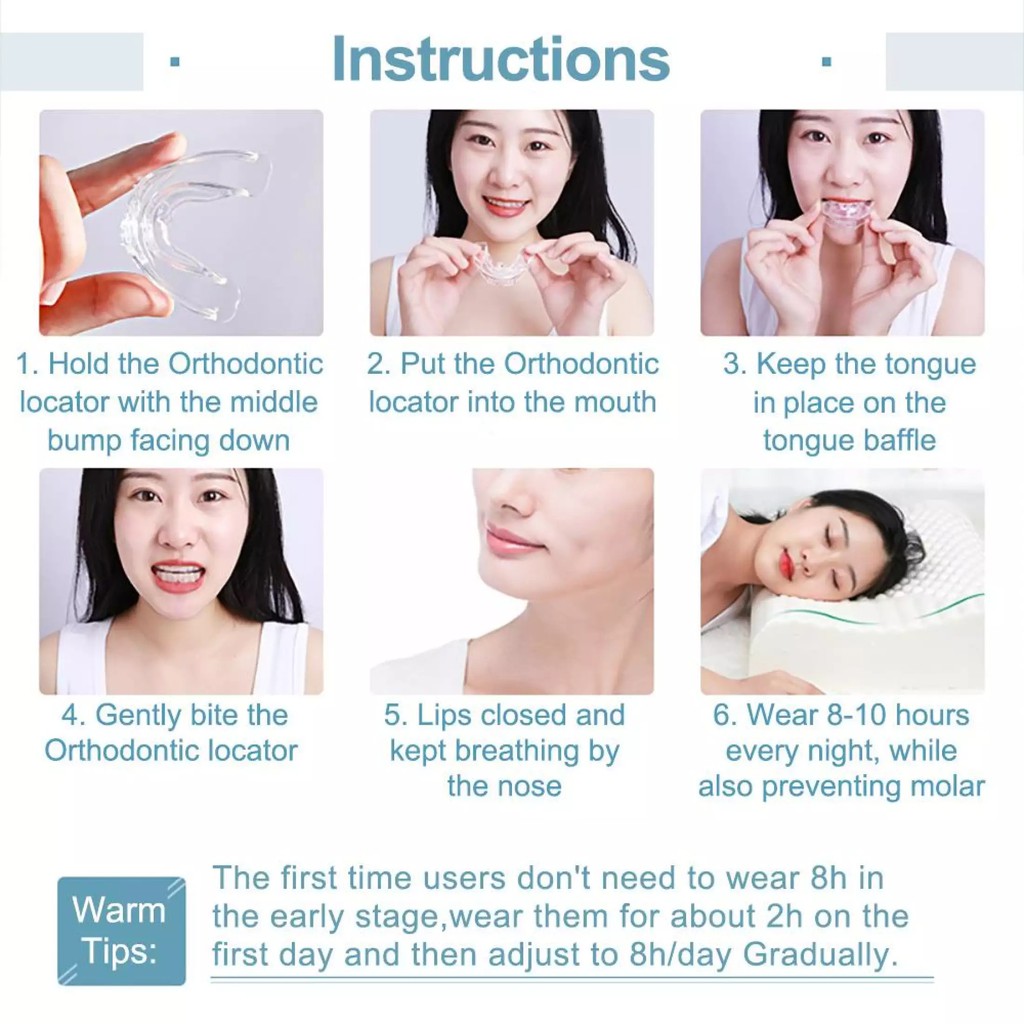 Instructions

1. Hold the Orthodontic locator with the middle bump facing down

2. Put the Orthodontic locator into the mouth

3. Keep the tongue in place on the tongue baffle

4. Gently bite the Orthodontic locator

5. Lips closed and kept breathing by the nose

6. Wear 8-10 hours every night, while also preventing molar

Warm Tips:

The first time users don't need to wear 8h in the early stage,wear them for about 2h on the first day and then adjust to 8h/day Gradually.