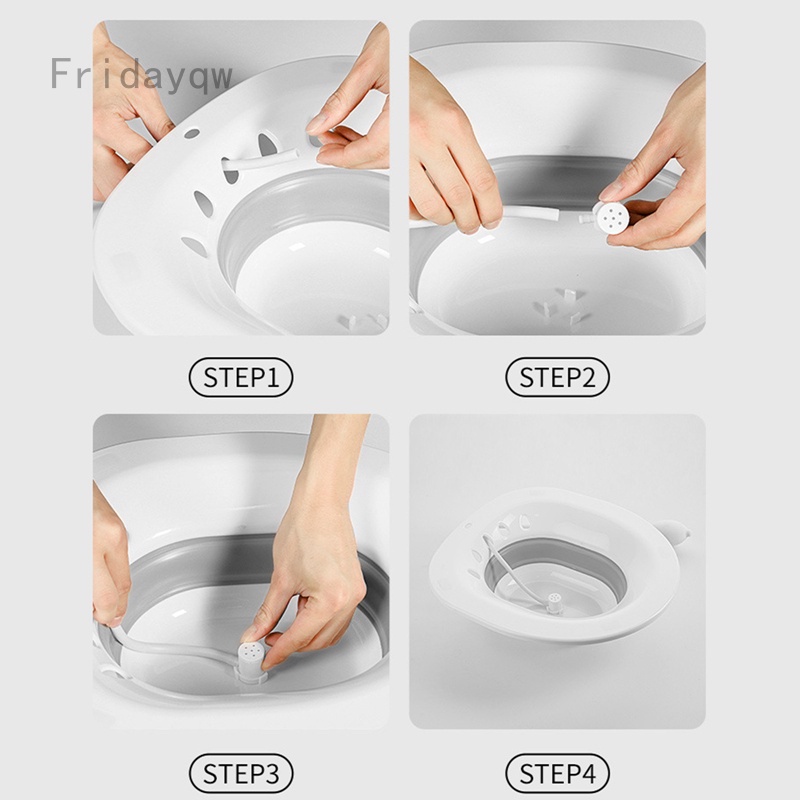 Fridayqw

STEP1

STEP2

STEP3

STEP4