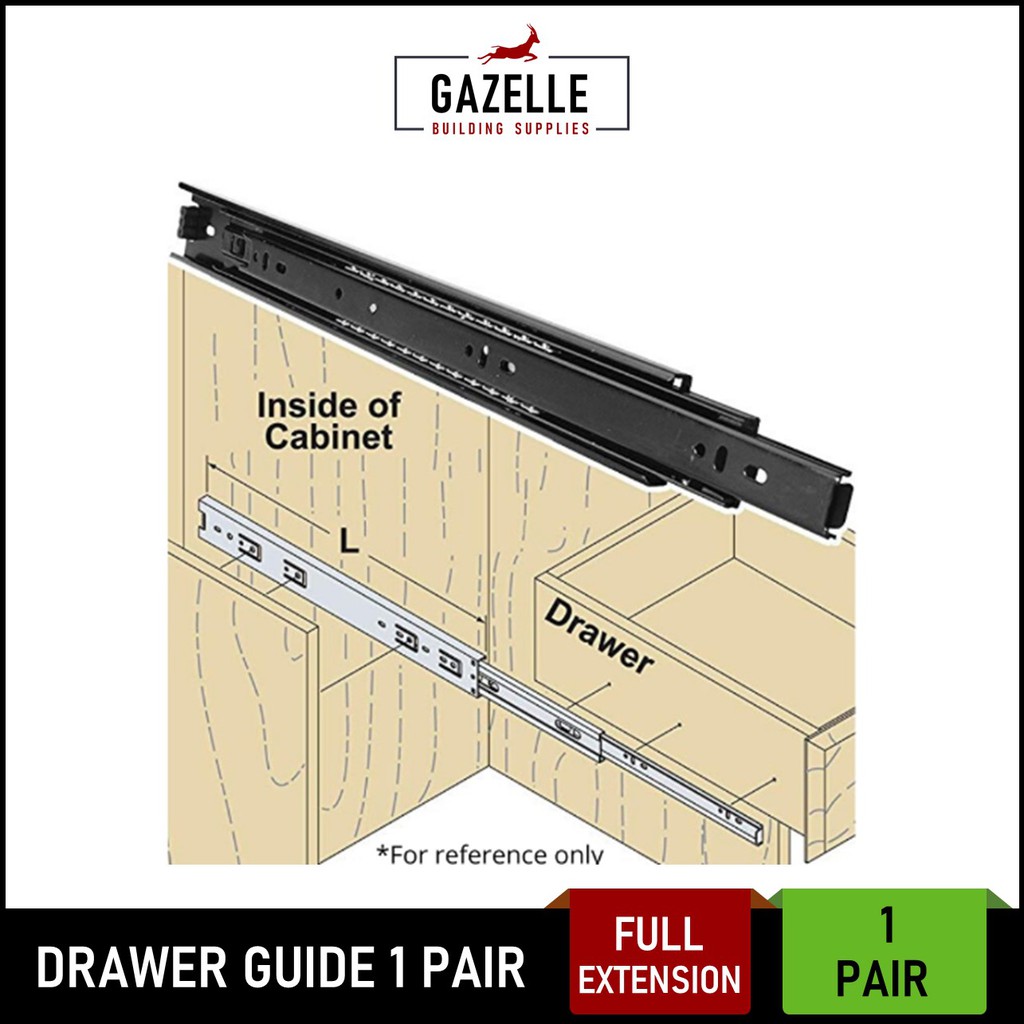 GAZELLE
BUILDING SUPPLIES

Inside of Cabinet

L

Drawer

*For reference only

DRAWER GUIDE 1 PAIR

FULL EXTENSION

1 PAIR