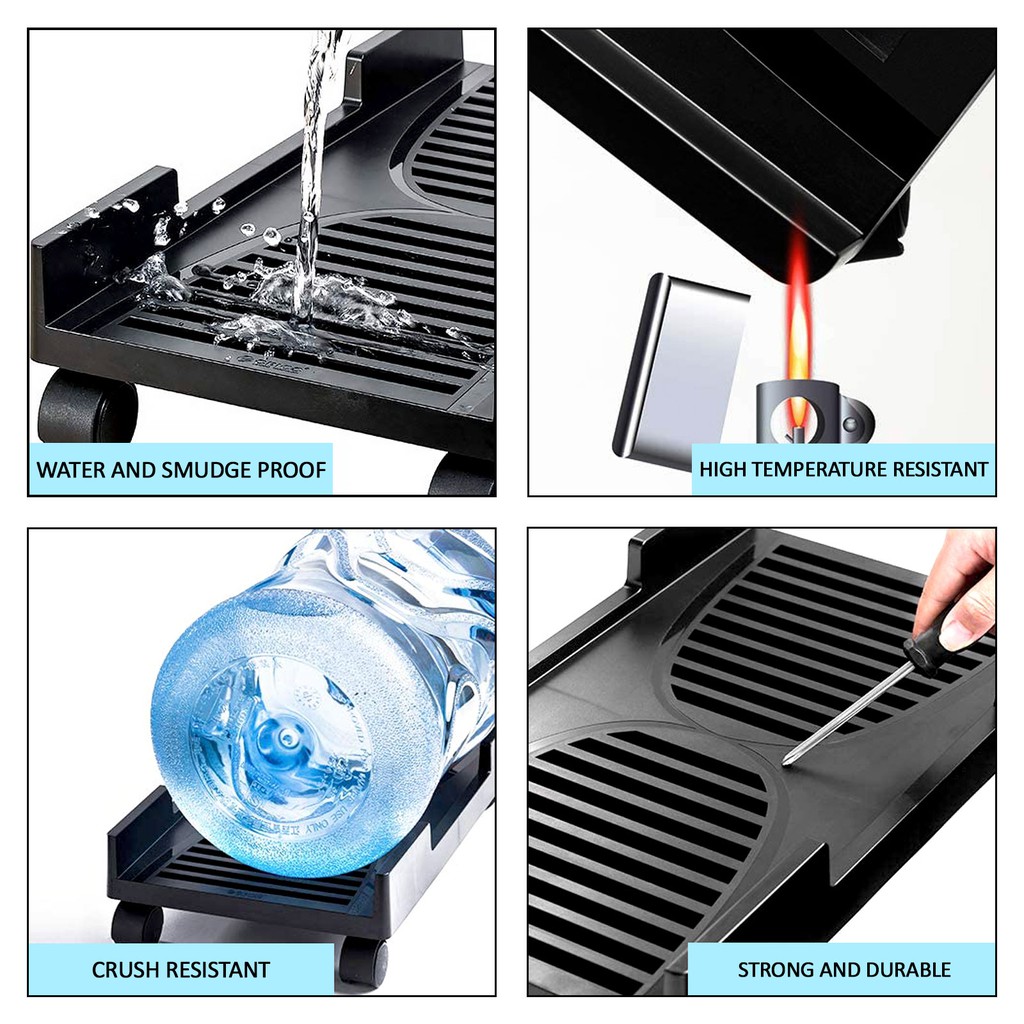 WATER AND SMUDGE PROOF

HIGH TEMPERATURE RESISTANT

CRUSH RESISTANT

STRONG AND DURABLE