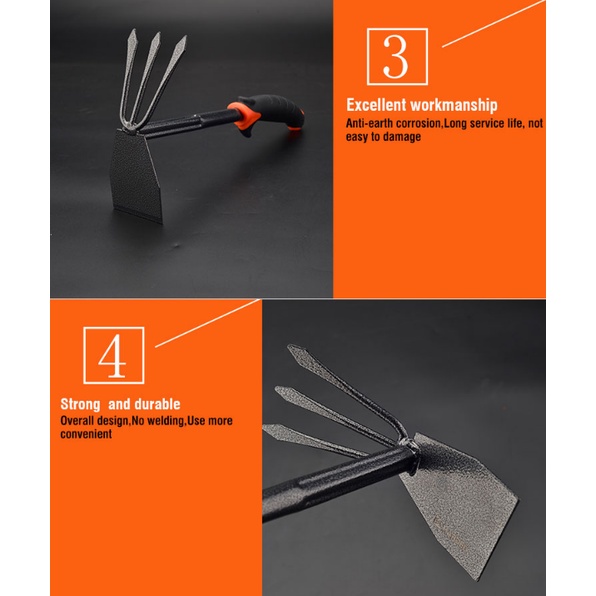 3

Excellent workmanship

Anti-earth corrosion,Long service life, not easy to damage

4

Strong  and durable

Overall design,No welding,Use more convenient