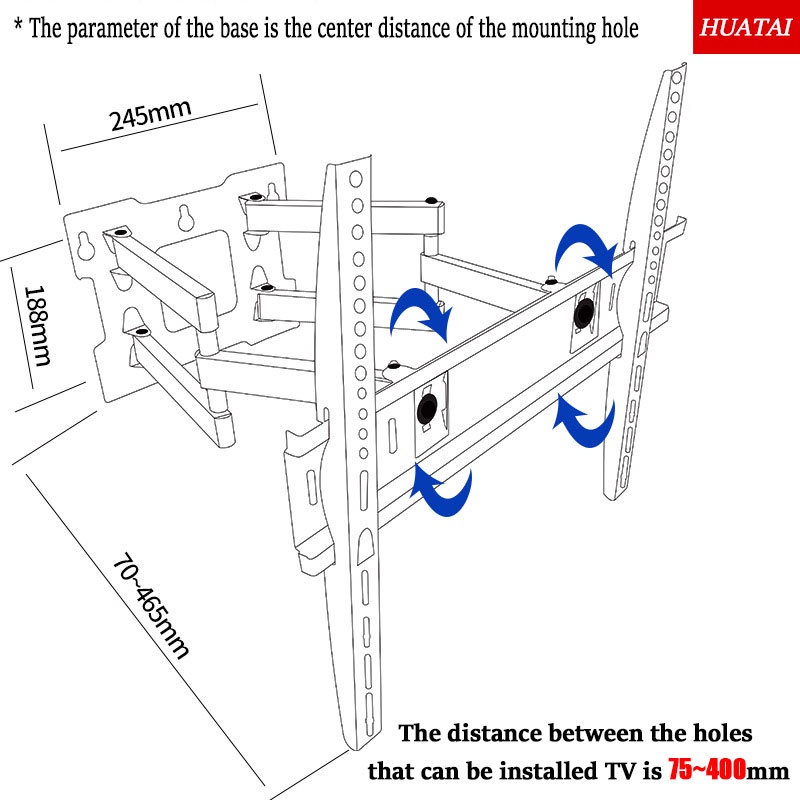 * The parameter of the base is the center distance of the mounting hole

HUATAI

245mm

188mm

70~465mm

The distance between the holes that can be installed TV is 75~400mm