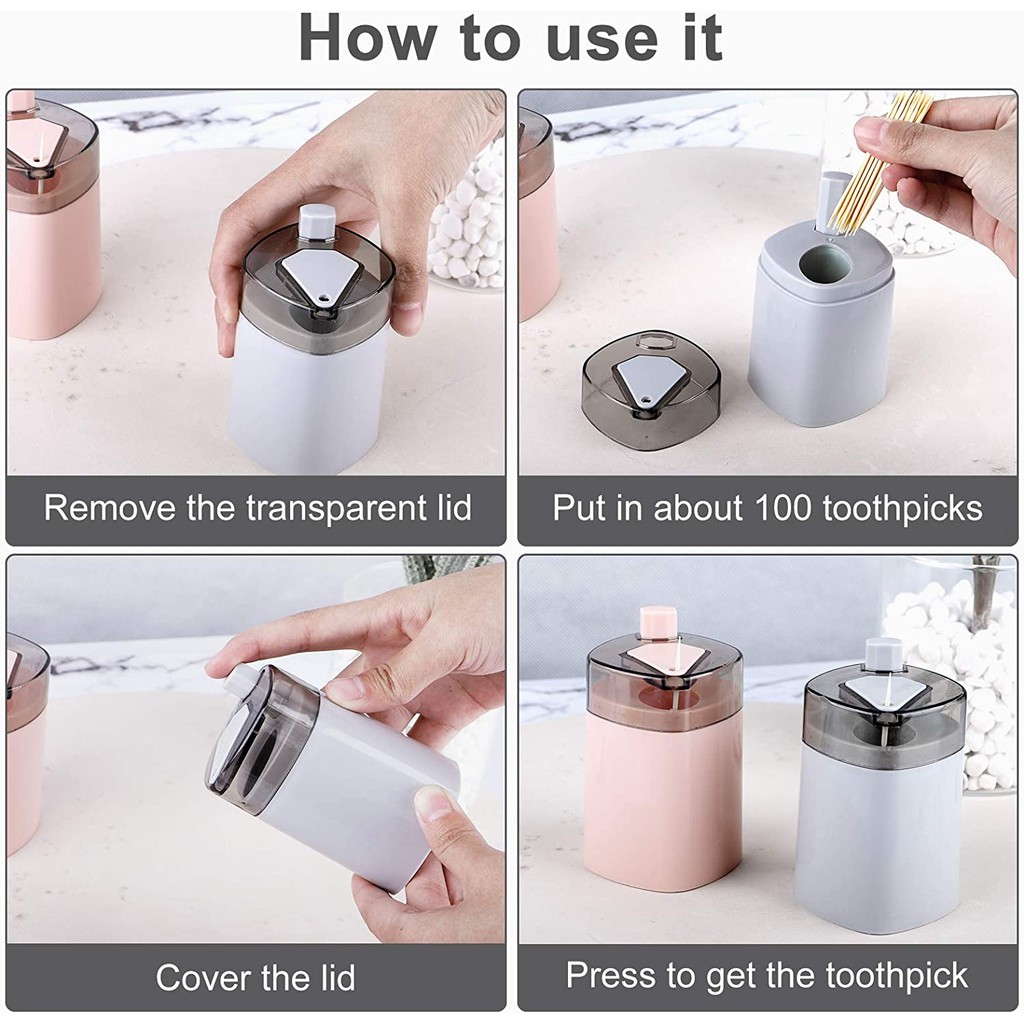 How to use it

Remove the transparent lid

Put in about 100 toothpicks

Cover the lid

Press to get the toothpick