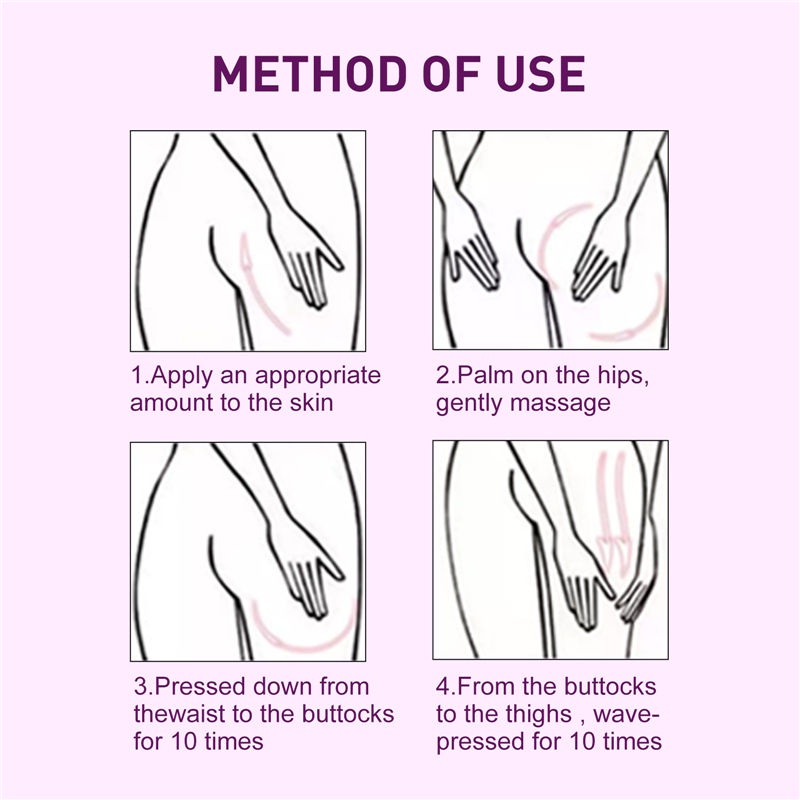 METHOD OF USE

1.Apply an appropriate amount to the skin

2.Palm on the hips, gently massage

3.Pressed down from thewaist to the buttocks for 10 times

4.From the buttocks to the thighs , wave-pressed for 10 times