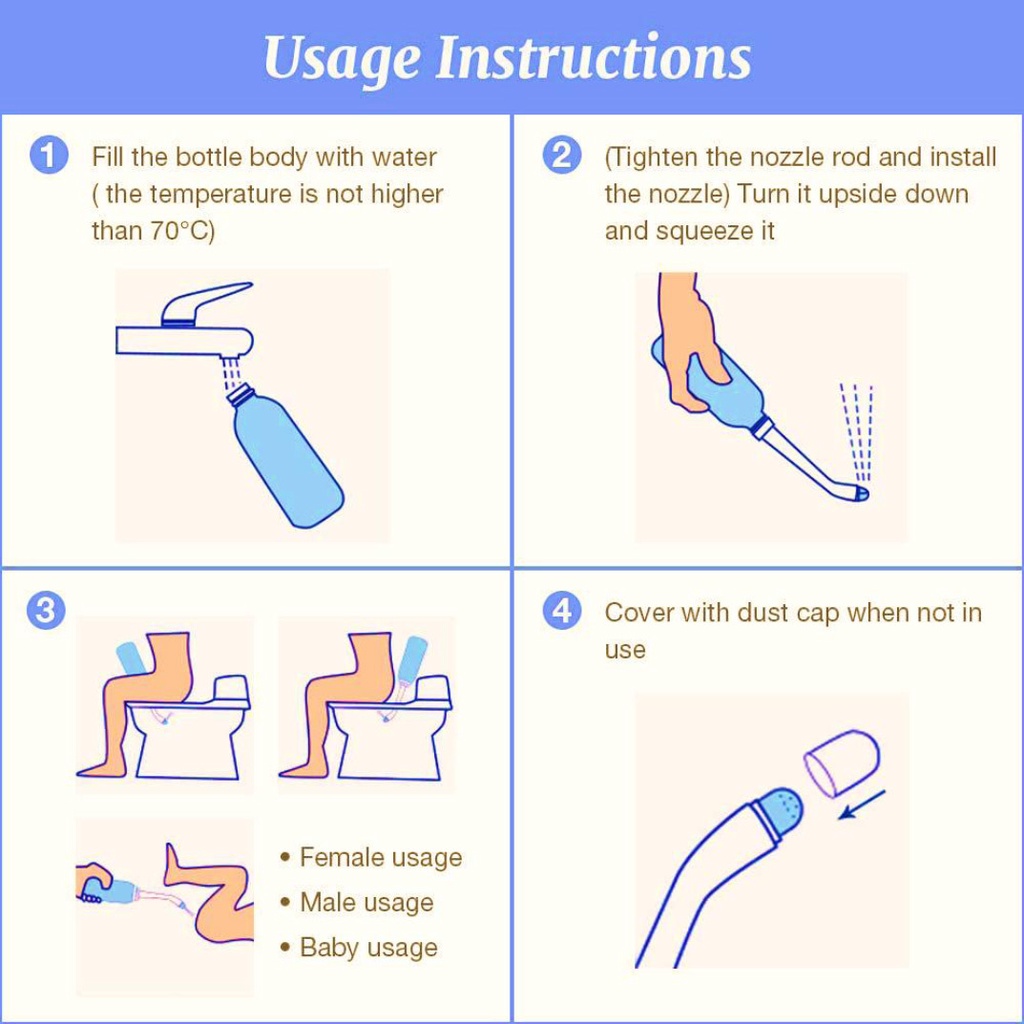 Usage Instructions

1 Fill the bottle body with water ( the temperature is not higher than 70°C)

2 (Tighten the nozzle rod and install the nozzle) Turn it upside down and squeeze it

3

• Female usage
• Male usage
• Baby usage

4 Cover with dust cap when not in use