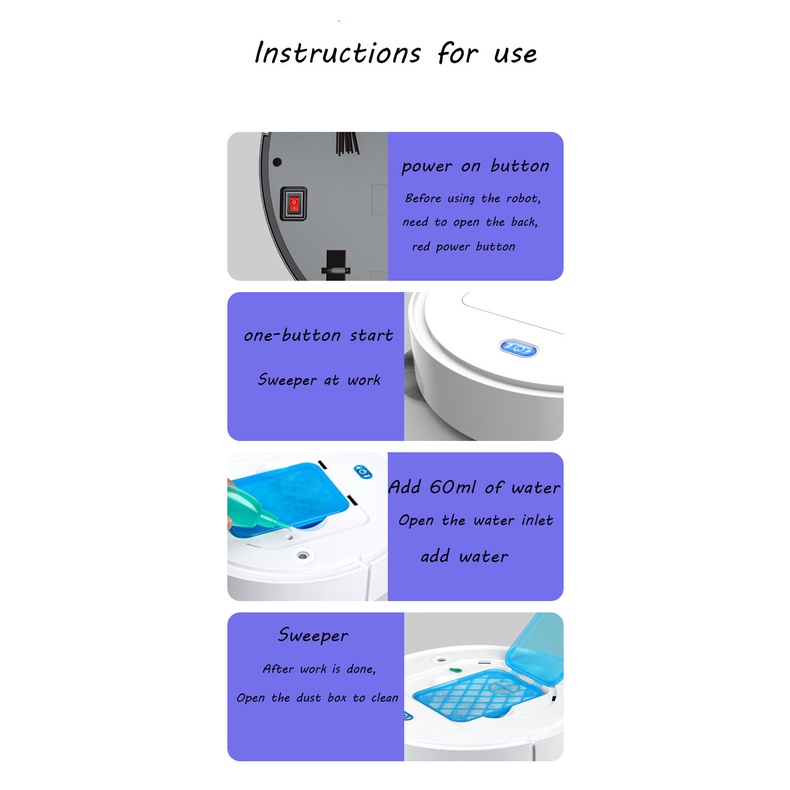 Instructions for use

power on button

Before using the robot, need to open the back, red power button

one-button start

Sweeper at work

Add 60ml of water

Open the water inlet

add water

Sweeper

After work is done,

Open the dust box to clean