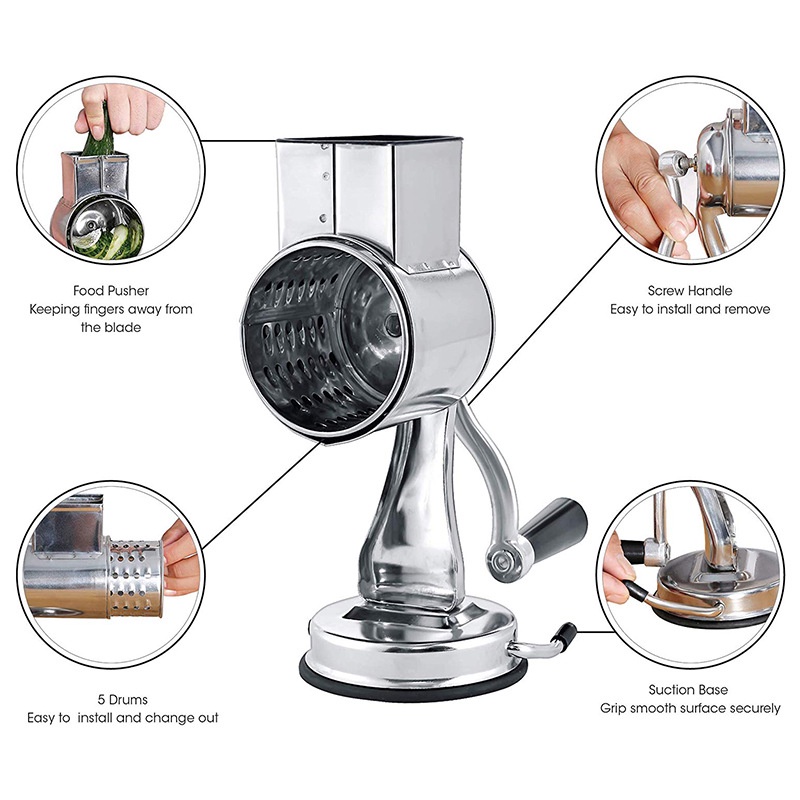 Food Pusher
Keeping fingers away from the blade

Screw Handle
Easy to install and remove

5 Drums
Easy to  install and change out

Suction Base
Grip smooth surface securely